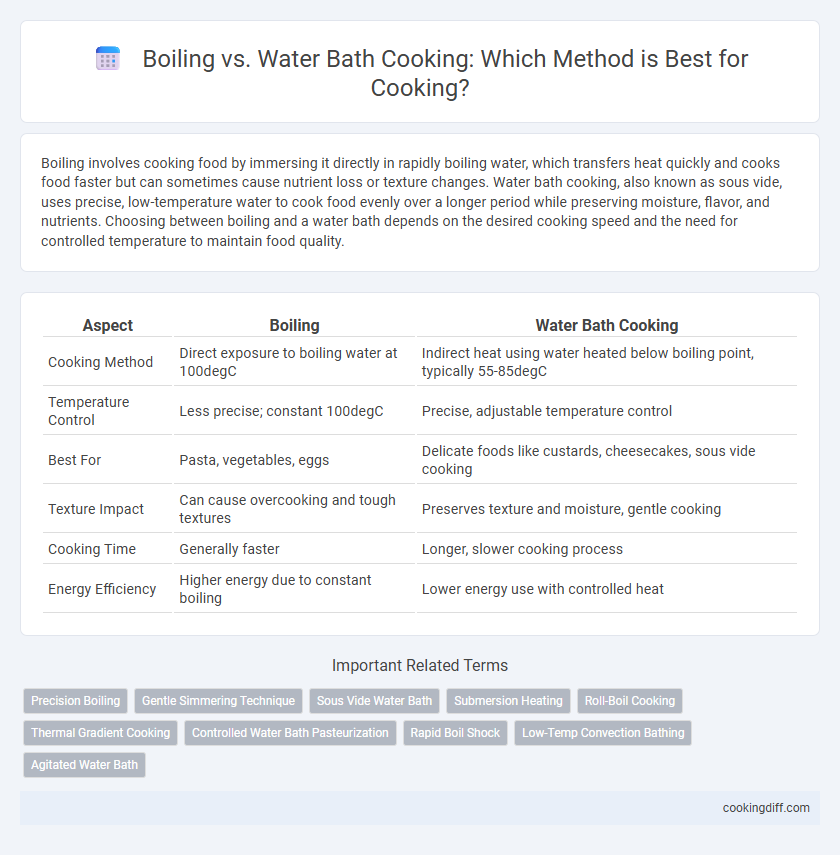 Boiling vs. Water Bath Cooking: Which Method is Best for Cooking?

Boiling involves cooking food by immersing it directly in rapidly boiling water, which transfers heat quickly and cooks food faster but can sometimes cause nutrient loss or texture changes. Water bath cooking, also known as sous vide, uses precise, low-temperature water to cook food evenly over a longer period while preserving moisture, flavor, and nutrients. Choosing between boiling and a water bath depends on the desired cooking speed and the need for controlled temperature to maintain food quality.

| Aspect | Boiling | Water Bath Cooking |
|---|---|---|
| Cooking Method | Direct exposure to boiling water at 100degC | Indirect heat using water heated below boiling point, typically 55-85degC |
| Temperature Control | Less precise; constant 100degC | Precise, adjustable temperature control |
| Best For | Pasta, vegetables, eggs | Delicate foods like custards, cheesecakes, sous vide cooking |
| Texture Impact | Can cause overcooking and tough textures | Preserves texture and moisture, gentle cooking |
| Cooking Time | Generally faster | Longer, slower cooking process |
| Energy Efficiency | Higher energy due to constant boiling | Lower energy use with controlled heat |

Important Related Terms

Precision Boiling
Gentle Simmering Technique
Sous Vide Water Bath
Submersion Heating
Roll-Boil Cooking
Thermal Gradient Cooking
Controlled Water Bath Pasteurization
Rapid Boil Shock
Low-Temp Convection Bathing
Agitated Water Bath

cookingdiff.com