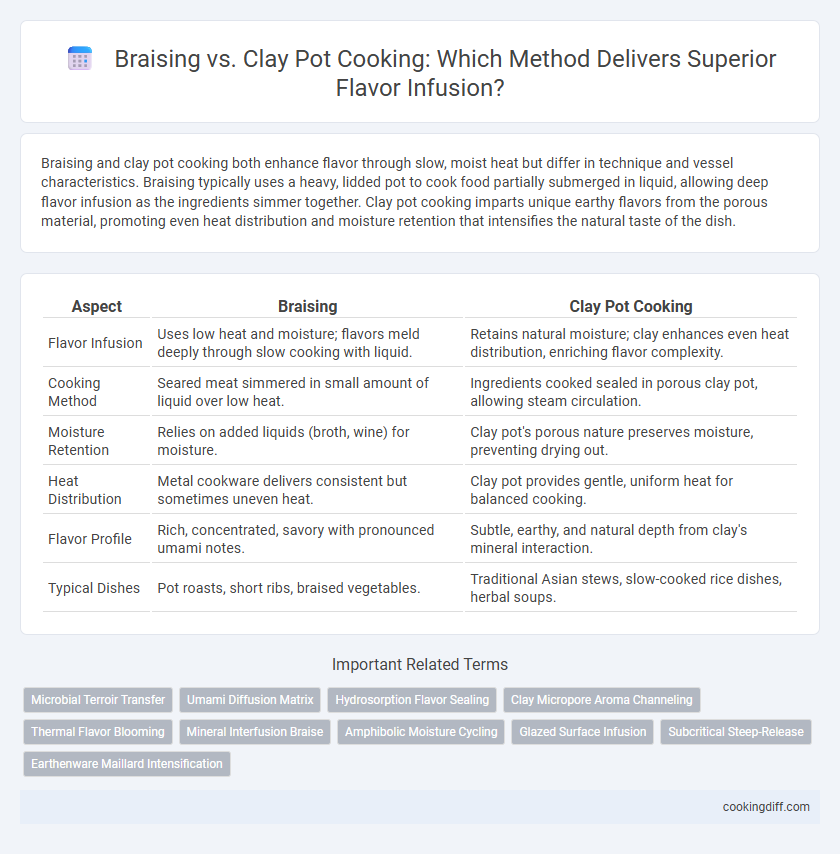 Braising vs. Clay Pot Cooking: Which Method Delivers Superior Flavor Infusion?

Braising and clay pot cooking both enhance flavor through slow, moist heat but differ in technique and vessel characteristics. Braising typically uses a heavy, lidded pot to cook food partially submerged in liquid, allowing deep flavor infusion as the ingredients simmer together. Clay pot cooking imparts unique earthy flavors from the porous material, promoting even heat distribution and moisture retention that intensifies the natural taste of the dish.

| Aspect | Braising | Clay Pot Cooking |
|---|---|---|
| Flavor Infusion | Uses low heat and moisture; flavors meld deeply through slow cooking with liquid. | Retains natural moisture; clay enhances even heat distribution, enriching flavor complexity. |
| Cooking Method | Seared meat simmered in small amount of liquid over low heat. | Ingredients cooked sealed in porous clay pot, allowing steam circulation. |
| Moisture Retention | Relies on added liquids (broth, wine) for moisture. | Clay pot's porous nature preserves moisture, preventing drying out. |
| Heat Distribution | Metal cookware delivers consistent but sometimes uneven heat. | Clay pot provides gentle, uniform heat for balanced cooking. |
| Flavor Profile | Rich, concentrated, savory with pronounced umami notes. | Subtle, earthy, and natural depth from clay's mineral interaction. |
| Typical Dishes | Pot roasts, short ribs, braised vegetables. | Traditional Asian stews, slow-cooked rice dishes, herbal soups. |

Important Related Terms

Microbial Terroir Transfer
Umami Diffusion Matrix
Hydrosorption Flavor Sealing
Clay Micropore Aroma Channeling
Thermal Flavor Blooming
Mineral Interfusion Braise
Amphibolic Moisture Cycling
Glazed Surface Infusion
Subcritical Steep-Release
Earthenware Maillard Intensification

cookingdiff.com