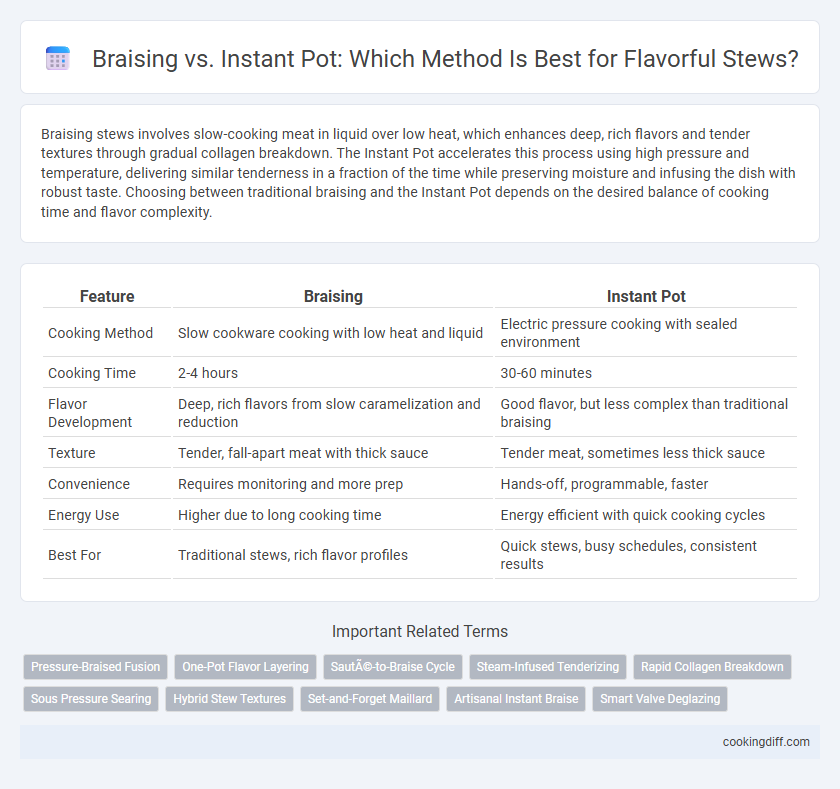 Braising vs. Instant Pot: Which Method Is Best for Flavorful Stews?

Braising stews involves slow-cooking meat in liquid over low heat, which enhances deep, rich flavors and tender textures through gradual collagen breakdown. The Instant Pot accelerates this process using high pressure and temperature, delivering similar tenderness in a fraction of the time while preserving moisture and infusing the dish with robust taste. Choosing between traditional braising and the Instant Pot depends on the desired balance of cooking time and flavor complexity.

| Feature | Braising | Instant Pot |
|---|---|---|
| Cooking Method | Slow cookware cooking with low heat and liquid | Electric pressure cooking with sealed environment |
| Cooking Time | 2-4 hours | 30-60 minutes |
| Flavor Development | Deep, rich flavors from slow caramelization and reduction | Good flavor, but less complex than traditional braising |
| Texture | Tender, fall-apart meat with thick sauce | Tender meat, sometimes less thick sauce |
| Convenience | Requires monitoring and more prep | Hands-off, programmable, faster |
| Energy Use | Higher due to long cooking time | Energy efficient with quick cooking cycles |
| Best For | Traditional stews, rich flavor profiles | Quick stews, busy schedules, consistent results |

Important Related Terms

Pressure-Braised Fusion
One-Pot Flavor Layering
SautÃ©-to-Braise Cycle
Steam-Infused Tenderizing
Rapid Collagen Breakdown
Sous Pressure Searing
Hybrid Stew Textures
Set-and-Forget Maillard
Artisanal Instant Braise
Smart Valve Deglazing

cookingdiff.com