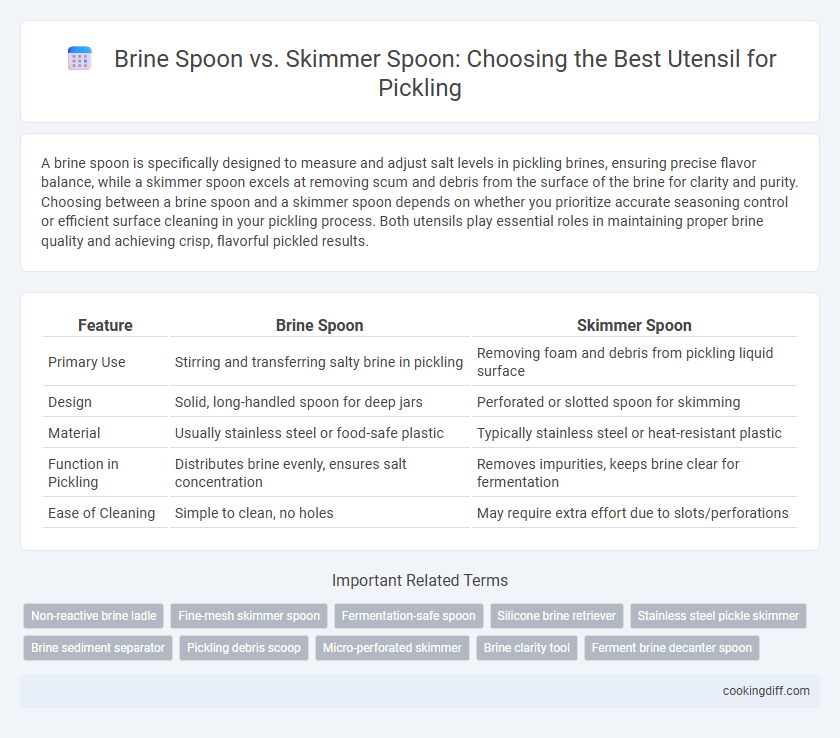 Brine Spoon vs. Skimmer Spoon: Choosing the Best Utensil for Pickling

A brine spoon is specifically designed to measure and adjust salt levels in pickling brines, ensuring precise flavor balance, while a skimmer spoon excels at removing scum and debris from the surface of the brine for clarity and purity. Choosing between a brine spoon and a skimmer spoon depends on whether you prioritize accurate seasoning control or efficient surface cleaning in your pickling process. Both utensils play essential roles in maintaining proper brine quality and achieving crisp, flavorful pickled results.

| Feature | Brine Spoon | Skimmer Spoon |
|---|---|---|
| Primary Use | Stirring and transferring salty brine in pickling | Removing foam and debris from pickling liquid surface |
| Design | Solid, long-handled spoon for deep jars | Perforated or slotted spoon for skimming |
| Material | Usually stainless steel or food-safe plastic | Typically stainless steel or heat-resistant plastic |
| Function in Pickling | Distributes brine evenly, ensures salt concentration | Removes impurities, keeps brine clear for fermentation |
| Ease of Cleaning | Simple to clean, no holes | May require extra effort due to slots/perforations |

Important Related Terms

Non-reactive brine ladle
Fine-mesh skimmer spoon
Fermentation-safe spoon
Silicone brine retriever
Stainless steel pickle skimmer
Brine sediment separator
Pickling debris scoop
Micro-perforated skimmer
Brine clarity tool
Ferment brine decanter spoon

cookingdiff.com