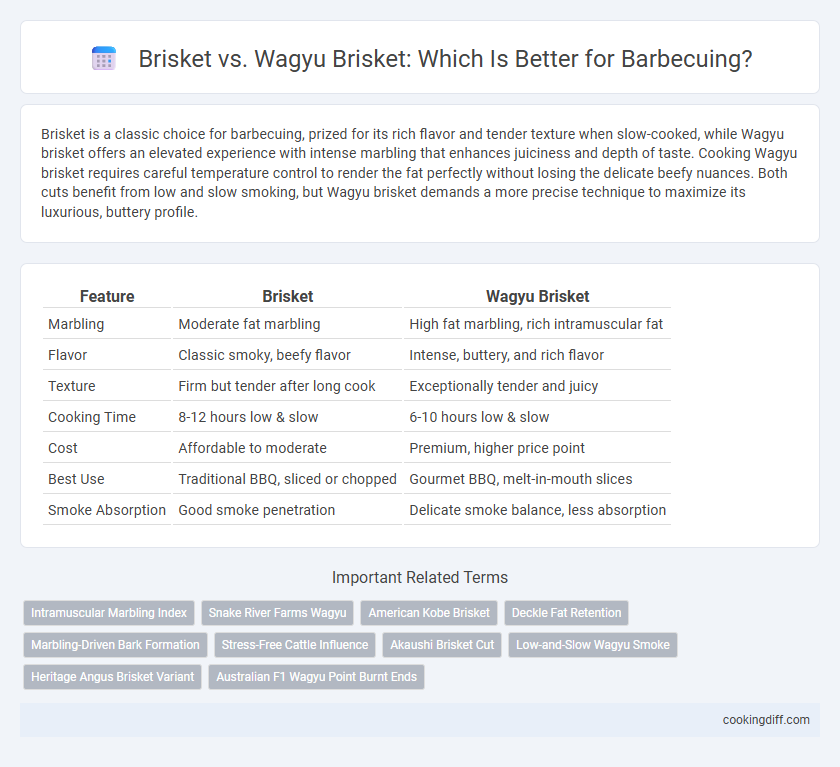 Brisket vs. Wagyu Brisket: Which Is Better for Barbecuing?

Brisket is a classic choice for barbecuing, prized for its rich flavor and tender texture when slow-cooked, while Wagyu brisket offers an elevated experience with intense marbling that enhances juiciness and depth of taste. Cooking Wagyu brisket requires careful temperature control to render the fat perfectly without losing the delicate beefy nuances. Both cuts benefit from low and slow smoking, but Wagyu brisket demands a more precise technique to maximize its luxurious, buttery profile.

| Feature | Brisket | Wagyu Brisket |
|---|---|---|
| Marbling | Moderate fat marbling | High fat marbling, rich intramuscular fat |
| Flavor | Classic smoky, beefy flavor | Intense, buttery, and rich flavor |
| Texture | Firm but tender after long cook | Exceptionally tender and juicy |
| Cooking Time | 8-12 hours low & slow | 6-10 hours low & slow |
| Cost | Affordable to moderate | Premium, higher price point |
| Best Use | Traditional BBQ, sliced or chopped | Gourmet BBQ, melt-in-mouth slices |
| Smoke Absorption | Good smoke penetration | Delicate smoke balance, less absorption |

Important Related Terms

Intramuscular Marbling Index
Snake River Farms Wagyu
American Kobe Brisket
Deckle Fat Retention
Marbling-Driven Bark Formation
Stress-Free Cattle Influence
Akaushi Brisket Cut
Low-and-Slow Wagyu Smoke
Heritage Angus Brisket Variant
Australian F1 Wagyu Point Burnt Ends

cookingdiff.com