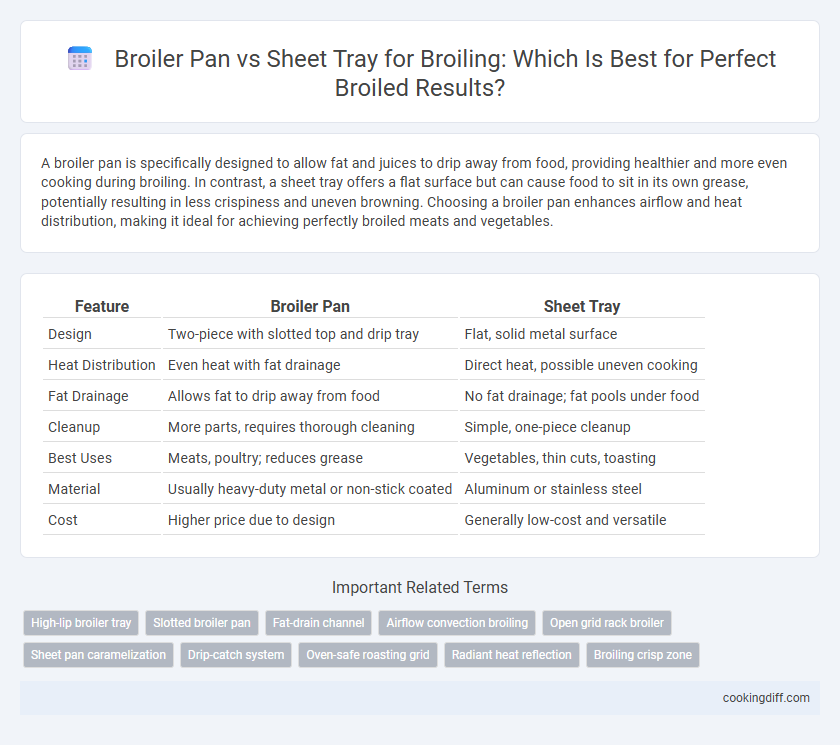 Broiler Pan vs Sheet Tray for Broiling: Which Is Best for Perfect Broiled Results?

A broiler pan is specifically designed to allow fat and juices to drip away from food, providing healthier and more even cooking during broiling. In contrast, a sheet tray offers a flat surface but can cause food to sit in its own grease, potentially resulting in less crispiness and uneven browning. Choosing a broiler pan enhances airflow and heat distribution, making it ideal for achieving perfectly broiled meats and vegetables.

| Feature | Broiler Pan | Sheet Tray |
|---|---|---|
| Design | Two-piece with slotted top and drip tray | Flat, solid metal surface |
| Heat Distribution | Even heat with fat drainage | Direct heat, possible uneven cooking |
| Fat Drainage | Allows fat to drip away from food | No fat drainage; fat pools under food |
| Cleanup | More parts, requires thorough cleaning | Simple, one-piece cleanup |
| Best Uses | Meats, poultry; reduces grease | Vegetables, thin cuts, toasting |
| Material | Usually heavy-duty metal or non-stick coated | Aluminum or stainless steel |
| Cost | Higher price due to design | Generally low-cost and versatile |

Important Related Terms

High-lip broiler tray
Slotted broiler pan
Fat-drain channel
Airflow convection broiling
Open grid rack broiler
Sheet pan caramelization
Drip-catch system
Oven-safe roasting grid
Radiant heat reflection
Broiling crisp zone

cookingdiff.com