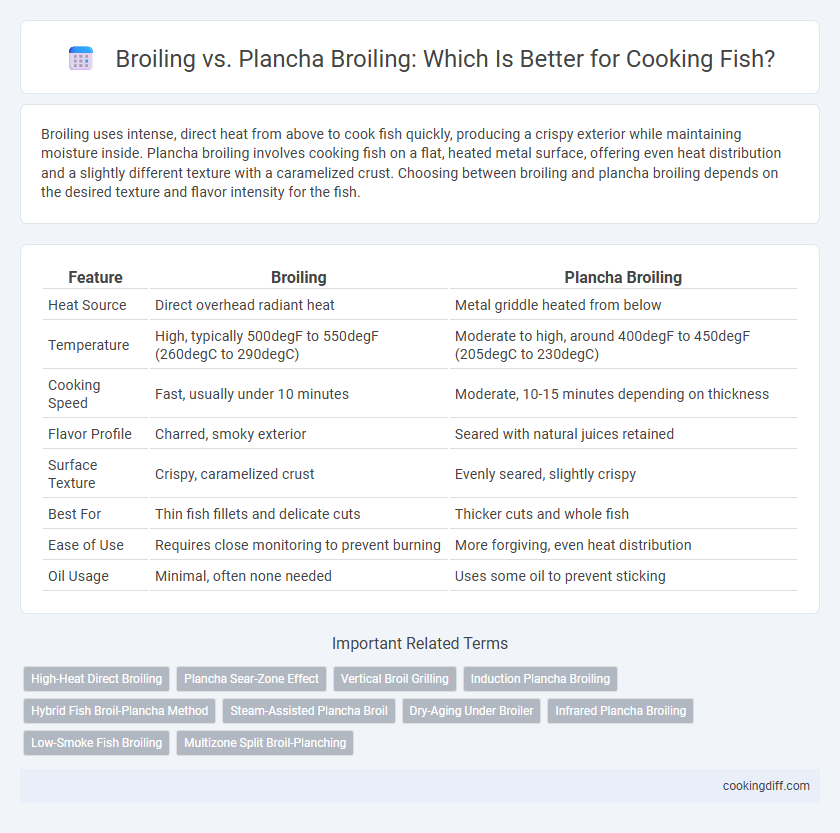 Broiling vs. Plancha Broiling: Which Is Better for Cooking Fish?

Broiling uses intense, direct heat from above to cook fish quickly, producing a crispy exterior while maintaining moisture inside. Plancha broiling involves cooking fish on a flat, heated metal surface, offering even heat distribution and a slightly different texture with a caramelized crust. Choosing between broiling and plancha broiling depends on the desired texture and flavor intensity for the fish.

| Feature | Broiling | Plancha Broiling |
|---|---|---|
| Heat Source | Direct overhead radiant heat | Metal griddle heated from below |
| Temperature | High, typically 500degF to 550degF (260degC to 290degC) | Moderate to high, around 400degF to 450degF (205degC to 230degC) |
| Cooking Speed | Fast, usually under 10 minutes | Moderate, 10-15 minutes depending on thickness |
| Flavor Profile | Charred, smoky exterior | Seared with natural juices retained |
| Surface Texture | Crispy, caramelized crust | Evenly seared, slightly crispy |
| Best For | Thin fish fillets and delicate cuts | Thicker cuts and whole fish |
| Ease of Use | Requires close monitoring to prevent burning | More forgiving, even heat distribution |
| Oil Usage | Minimal, often none needed | Uses some oil to prevent sticking |

Important Related Terms

High-Heat Direct Broiling
Plancha Sear-Zone Effect
Vertical Broil Grilling
Induction Plancha Broiling
Hybrid Fish Broil-Plancha Method
Steam-Assisted Plancha Broil
Dry-Aging Under Broiler
Infrared Plancha Broiling
Low-Smoke Fish Broiling
Multizone Split Broil-Planching

cookingdiff.com