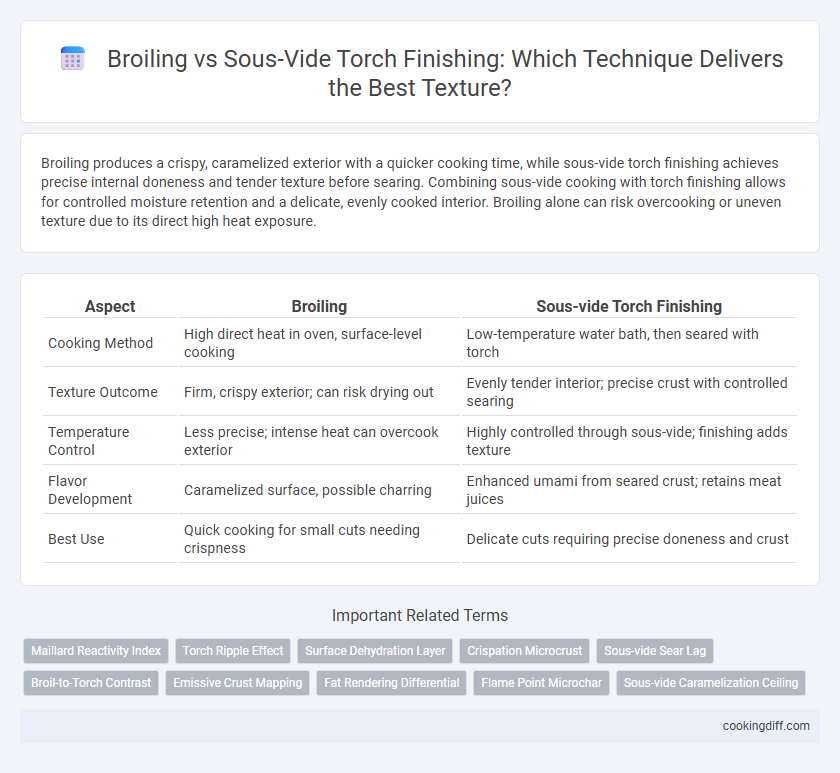 Broiling vs Sous-Vide Torch Finishing: Which Technique Delivers the Best Texture?

Broiling produces a crispy, caramelized exterior with a quicker cooking time, while sous-vide torch finishing achieves precise internal doneness and tender texture before searing. Combining sous-vide cooking with torch finishing allows for controlled moisture retention and a delicate, evenly cooked interior. Broiling alone can risk overcooking or uneven texture due to its direct high heat exposure.

| Aspect | Broiling | Sous-vide Torch Finishing |
|---|---|---|
| Cooking Method | High direct heat in oven, surface-level cooking | Low-temperature water bath, then seared with torch |
| Texture Outcome | Firm, crispy exterior; can risk drying out | Evenly tender interior; precise crust with controlled searing |
| Temperature Control | Less precise; intense heat can overcook exterior | Highly controlled through sous-vide; finishing adds texture |
| Flavor Development | Caramelized surface, possible charring | Enhanced umami from seared crust; retains meat juices |
| Best Use | Quick cooking for small cuts needing crispness | Delicate cuts requiring precise doneness and crust |

Important Related Terms

Maillard Reactivity Index
Torch Ripple Effect
Surface Dehydration Layer
Crispation Microcrust
Sous-vide Sear Lag
Broil-to-Torch Contrast
Emissive Crust Mapping
Fat Rendering Differential
Flame Point Microchar
Sous-vide Caramelization Ceiling

cookingdiff.com