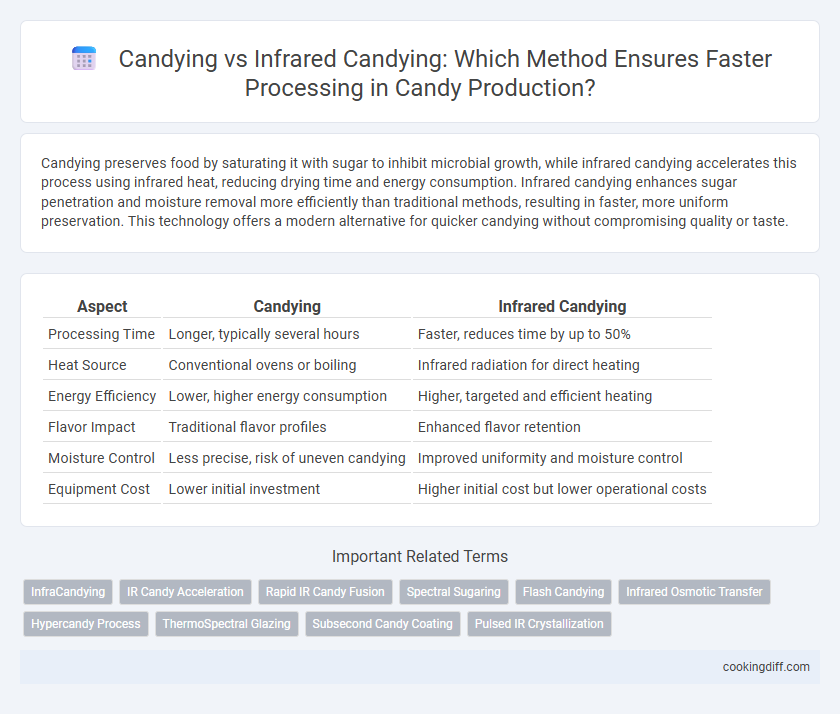 Candying vs Infrared Candying: Which Method Ensures Faster Processing in Candy Production?

Candying preserves food by saturating it with sugar to inhibit microbial growth, while infrared candying accelerates this process using infrared heat, reducing drying time and energy consumption. Infrared candying enhances sugar penetration and moisture removal more efficiently than traditional methods, resulting in faster, more uniform preservation. This technology offers a modern alternative for quicker candying without compromising quality or taste.

| Aspect | Candying | Infrared Candying |
|---|---|---|
| Processing Time | Longer, typically several hours | Faster, reduces time by up to 50% |
| Heat Source | Conventional ovens or boiling | Infrared radiation for direct heating |
| Energy Efficiency | Lower, higher energy consumption | Higher, targeted and efficient heating |
| Flavor Impact | Traditional flavor profiles | Enhanced flavor retention |
| Moisture Control | Less precise, risk of uneven candying | Improved uniformity and moisture control |
| Equipment Cost | Lower initial investment | Higher initial cost but lower operational costs |

Important Related Terms

InfraCandying
IR Candy Acceleration
Rapid IR Candy Fusion
Spectral Sugaring
Flash Candying
Infrared Osmotic Transfer
Hypercandy Process
ThermoSpectral Glazing
Subsecond Candy Coating
Pulsed IR Crystallization

cookingdiff.com