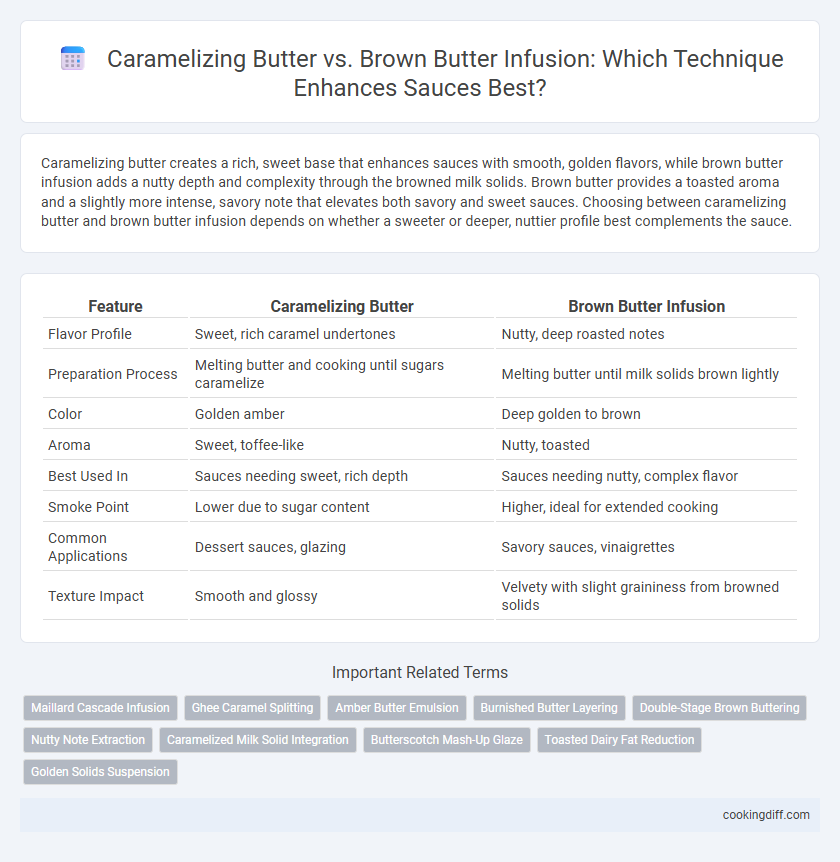 Caramelizing Butter vs. Brown Butter Infusion: Which Technique Enhances Sauces Best?

Caramelizing butter creates a rich, sweet base that enhances sauces with smooth, golden flavors, while brown butter infusion adds a nutty depth and complexity through the browned milk solids. Brown butter provides a toasted aroma and a slightly more intense, savory note that elevates both savory and sweet sauces. Choosing between caramelizing butter and brown butter infusion depends on whether a sweeter or deeper, nuttier profile best complements the sauce.

| Feature | Caramelizing Butter | Brown Butter Infusion |
|---|---|---|
| Flavor Profile | Sweet, rich caramel undertones | Nutty, deep roasted notes |
| Preparation Process | Melting butter and cooking until sugars caramelize | Melting butter until milk solids brown lightly |
| Color | Golden amber | Deep golden to brown |
| Aroma | Sweet, toffee-like | Nutty, toasted |
| Best Used In | Sauces needing sweet, rich depth | Sauces needing nutty, complex flavor |
| Smoke Point | Lower due to sugar content | Higher, ideal for extended cooking |
| Common Applications | Dessert sauces, glazing | Savory sauces, vinaigrettes |
| Texture Impact | Smooth and glossy | Velvety with slight graininess from browned solids |

Important Related Terms

Maillard Cascade Infusion
Ghee Caramel Splitting
Amber Butter Emulsion
Burnished Butter Layering
Double-Stage Brown Buttering
Nutty Note Extraction
Caramelized Milk Solid Integration
Butterscotch Mash-Up Glaze
Toasted Dairy Fat Reduction
Golden Solids Suspension

cookingdiff.com