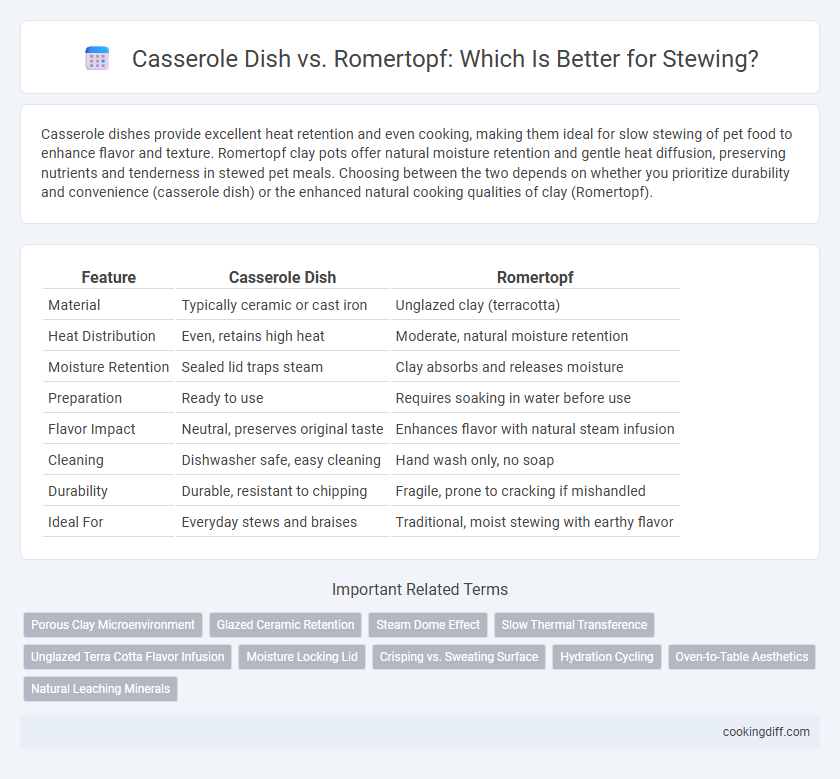 Casserole Dish vs. Romertopf: Which Is Better for Stewing?

Casserole dishes provide excellent heat retention and even cooking, making them ideal for slow stewing of pet food to enhance flavor and texture. Romertopf clay pots offer natural moisture retention and gentle heat diffusion, preserving nutrients and tenderness in stewed pet meals. Choosing between the two depends on whether you prioritize durability and convenience (casserole dish) or the enhanced natural cooking qualities of clay (Romertopf).

| Feature | Casserole Dish | Romertopf |
|---|---|---|
| Material | Typically ceramic or cast iron | Unglazed clay (terracotta) |
| Heat Distribution | Even, retains high heat | Moderate, natural moisture retention |
| Moisture Retention | Sealed lid traps steam | Clay absorbs and releases moisture |
| Preparation | Ready to use | Requires soaking in water before use |
| Flavor Impact | Neutral, preserves original taste | Enhances flavor with natural steam infusion |
| Cleaning | Dishwasher safe, easy cleaning | Hand wash only, no soap |
| Durability | Durable, resistant to chipping | Fragile, prone to cracking if mishandled |
| Ideal For | Everyday stews and braises | Traditional, moist stewing with earthy flavor |

Important Related Terms

Porous Clay Microenvironment
Glazed Ceramic Retention
Steam Dome Effect
Slow Thermal Transference
Unglazed Terra Cotta Flavor Infusion
Moisture Locking Lid
Crisping vs. Sweating Surface
Hydration Cycling
Oven-to-Table Aesthetics
Natural Leaching Minerals

cookingdiff.com