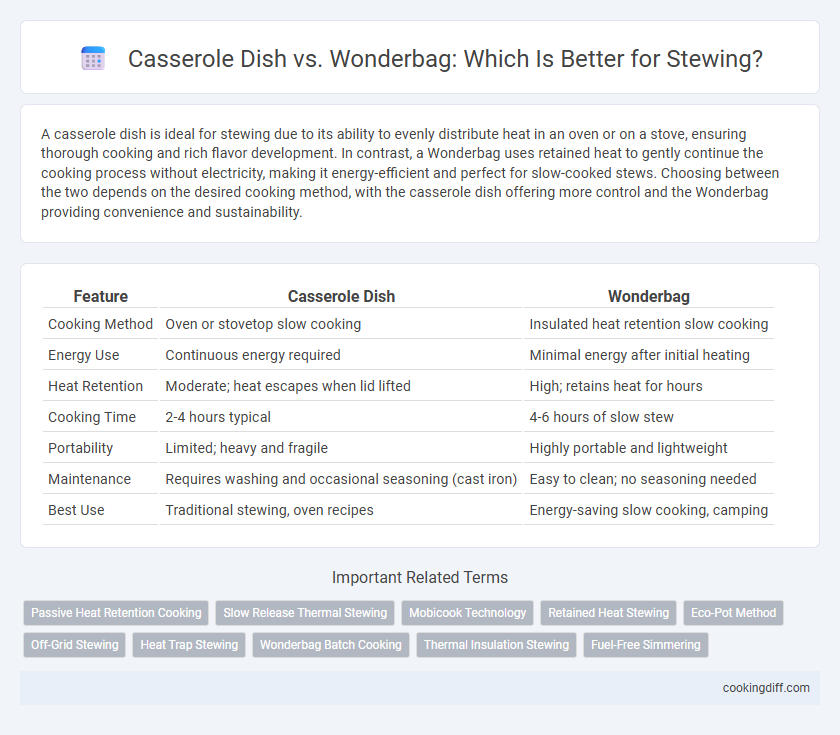 Casserole Dish vs. Wonderbag: Which Is Better for Stewing?

A casserole dish is ideal for stewing due to its ability to evenly distribute heat in an oven or on a stove, ensuring thorough cooking and rich flavor development. In contrast, a Wonderbag uses retained heat to gently continue the cooking process without electricity, making it energy-efficient and perfect for slow-cooked stews. Choosing between the two depends on the desired cooking method, with the casserole dish offering more control and the Wonderbag providing convenience and sustainability.

| Feature | Casserole Dish | Wonderbag |
|---|---|---|
| Cooking Method | Oven or stovetop slow cooking | Insulated heat retention slow cooking |
| Energy Use | Continuous energy required | Minimal energy after initial heating |
| Heat Retention | Moderate; heat escapes when lid lifted | High; retains heat for hours |
| Cooking Time | 2-4 hours typical | 4-6 hours of slow stew |
| Portability | Limited; heavy and fragile | Highly portable and lightweight |
| Maintenance | Requires washing and occasional seasoning (cast iron) | Easy to clean; no seasoning needed |
| Best Use | Traditional stewing, oven recipes | Energy-saving slow cooking, camping |

Important Related Terms

Passive Heat Retention Cooking
Slow Release Thermal Stewing
Mobicook Technology
Retained Heat Stewing
Eco-Pot Method
Off-Grid Stewing
Heat Trap Stewing
Wonderbag Batch Cooking
Thermal Insulation Stewing
Fuel-Free Simmering

cookingdiff.com