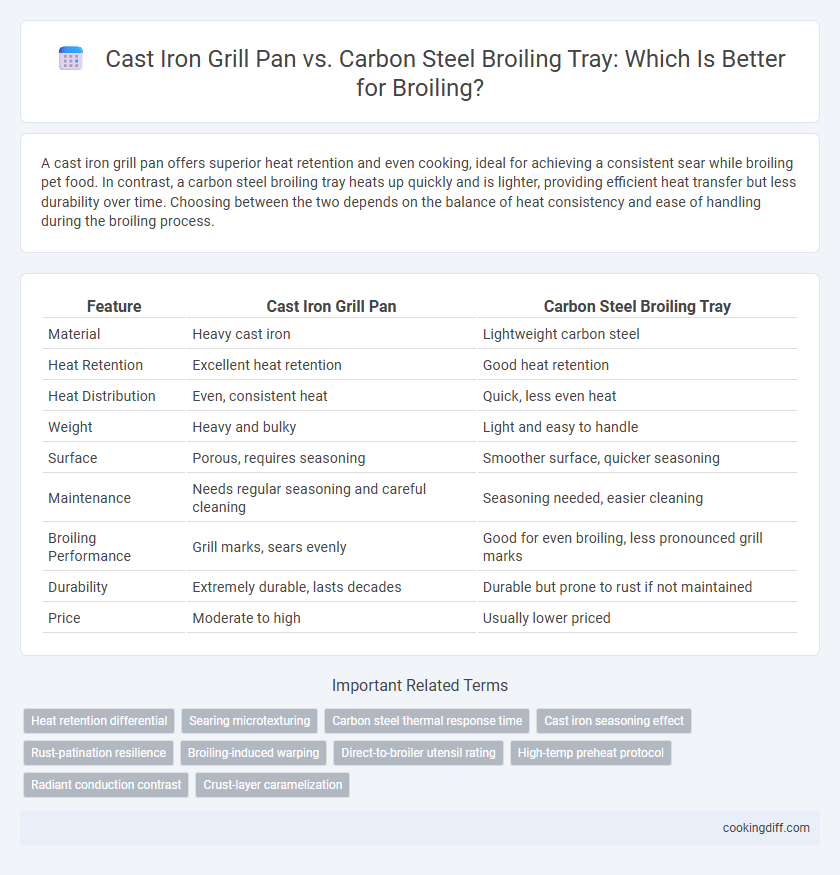 Cast Iron Grill Pan vs. Carbon Steel Broiling Tray: Which Is Better for Broiling?

A cast iron grill pan offers superior heat retention and even cooking, ideal for achieving a consistent sear while broiling pet food. In contrast, a carbon steel broiling tray heats up quickly and is lighter, providing efficient heat transfer but less durability over time. Choosing between the two depends on the balance of heat consistency and ease of handling during the broiling process.

| Feature | Cast Iron Grill Pan | Carbon Steel Broiling Tray |
|---|---|---|
| Material | Heavy cast iron | Lightweight carbon steel |
| Heat Retention | Excellent heat retention | Good heat retention |
| Heat Distribution | Even, consistent heat | Quick, less even heat |
| Weight | Heavy and bulky | Light and easy to handle |
| Surface | Porous, requires seasoning | Smoother surface, quicker seasoning |
| Maintenance | Needs regular seasoning and careful cleaning | Seasoning needed, easier cleaning |
| Broiling Performance | Grill marks, sears evenly | Good for even broiling, less pronounced grill marks |
| Durability | Extremely durable, lasts decades | Durable but prone to rust if not maintained |
| Price | Moderate to high | Usually lower priced |

Important Related Terms

Heat retention differential
Searing microtexturing
Carbon steel thermal response time
Cast iron seasoning effect
Rust-patination resilience
Broiling-induced warping
Direct-to-broiler utensil rating
High-temp preheat protocol
Radiant conduction contrast
Crust-layer caramelization

cookingdiff.com