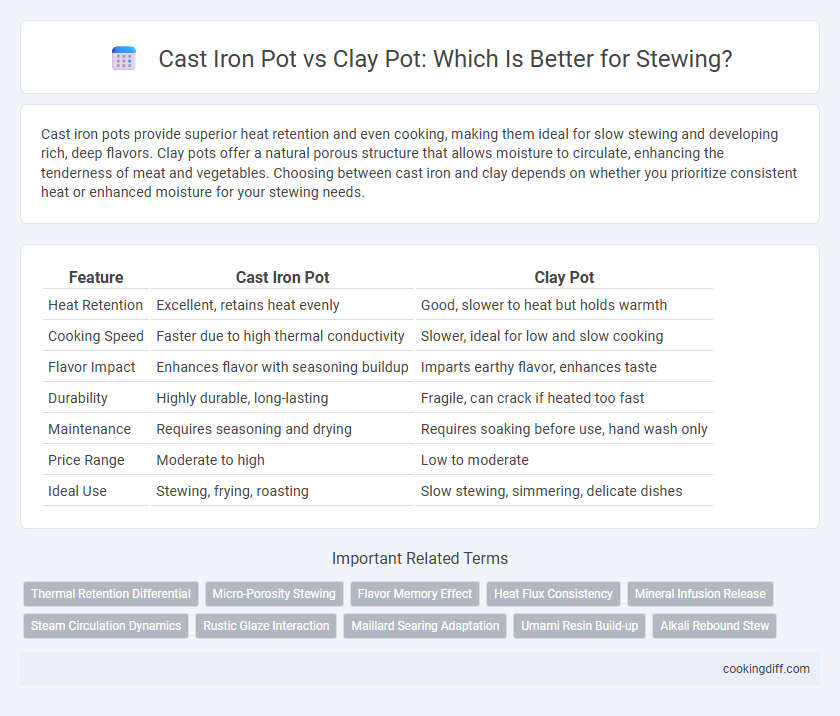 Cast Iron Pot vs Clay Pot: Which Is Better for Stewing?

Cast iron pots provide superior heat retention and even cooking, making them ideal for slow stewing and developing rich, deep flavors. Clay pots offer a natural porous structure that allows moisture to circulate, enhancing the tenderness of meat and vegetables. Choosing between cast iron and clay depends on whether you prioritize consistent heat or enhanced moisture for your stewing needs.

| Feature | Cast Iron Pot | Clay Pot |
|---|---|---|
| Heat Retention | Excellent, retains heat evenly | Good, slower to heat but holds warmth |
| Cooking Speed | Faster due to high thermal conductivity | Slower, ideal for low and slow cooking |
| Flavor Impact | Enhances flavor with seasoning buildup | Imparts earthy flavor, enhances taste |
| Durability | Highly durable, long-lasting | Fragile, can crack if heated too fast |
| Maintenance | Requires seasoning and drying | Requires soaking before use, hand wash only |
| Price Range | Moderate to high | Low to moderate |
| Ideal Use | Stewing, frying, roasting | Slow stewing, simmering, delicate dishes |

Important Related Terms

Thermal Retention Differential
Micro-Porosity Stewing
Flavor Memory Effect
Heat Flux Consistency
Mineral Infusion Release
Steam Circulation Dynamics
Rustic Glaze Interaction
Maillard Searing Adaptation
Umami Resin Build-up
Alkali Rebound Stew

cookingdiff.com