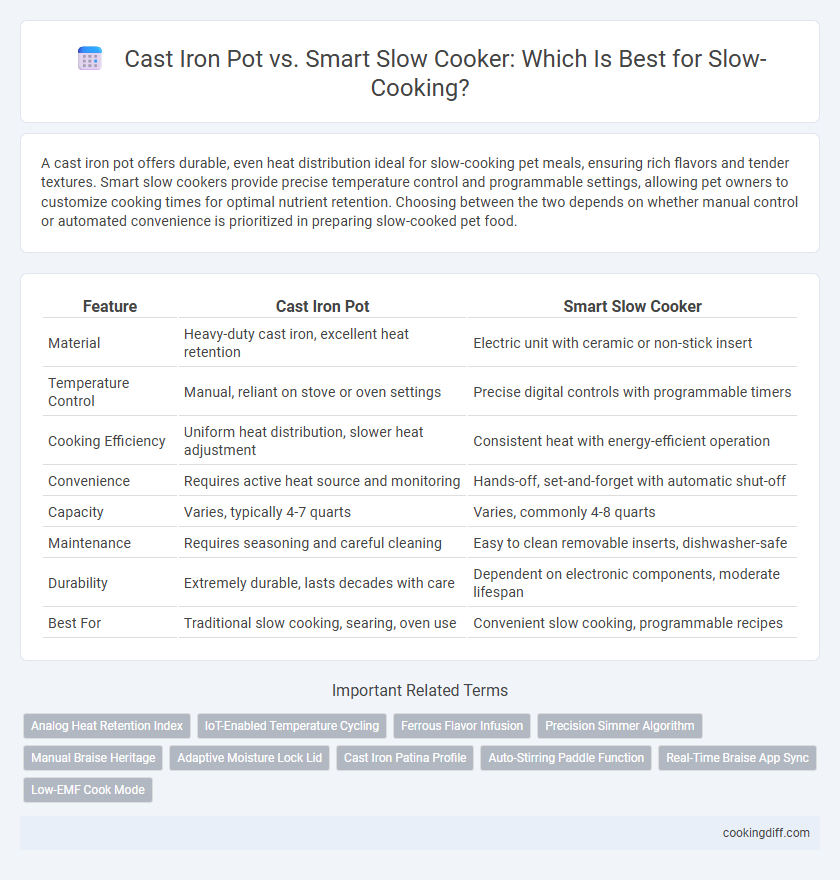 Cast Iron Pot vs. Smart Slow Cooker: Which Is Best for Slow-Cooking?

A cast iron pot offers durable, even heat distribution ideal for slow-cooking pet meals, ensuring rich flavors and tender textures. Smart slow cookers provide precise temperature control and programmable settings, allowing pet owners to customize cooking times for optimal nutrient retention. Choosing between the two depends on whether manual control or automated convenience is prioritized in preparing slow-cooked pet food.

| Feature | Cast Iron Pot | Smart Slow Cooker |
|---|---|---|
| Material | Heavy-duty cast iron, excellent heat retention | Electric unit with ceramic or non-stick insert |
| Temperature Control | Manual, reliant on stove or oven settings | Precise digital controls with programmable timers |
| Cooking Efficiency | Uniform heat distribution, slower heat adjustment | Consistent heat with energy-efficient operation |
| Convenience | Requires active heat source and monitoring | Hands-off, set-and-forget with automatic shut-off |
| Capacity | Varies, typically 4-7 quarts | Varies, commonly 4-8 quarts |
| Maintenance | Requires seasoning and careful cleaning | Easy to clean removable inserts, dishwasher-safe |
| Durability | Extremely durable, lasts decades with care | Dependent on electronic components, moderate lifespan |
| Best For | Traditional slow cooking, searing, oven use | Convenient slow cooking, programmable recipes |

Important Related Terms

Analog Heat Retention Index
IoT-Enabled Temperature Cycling
Ferrous Flavor Infusion
Precision Simmer Algorithm
Manual Braise Heritage
Adaptive Moisture Lock Lid
Cast Iron Patina Profile
Auto-Stirring Paddle Function
Real-Time Braise App Sync
Low-EMF Cook Mode

cookingdiff.com