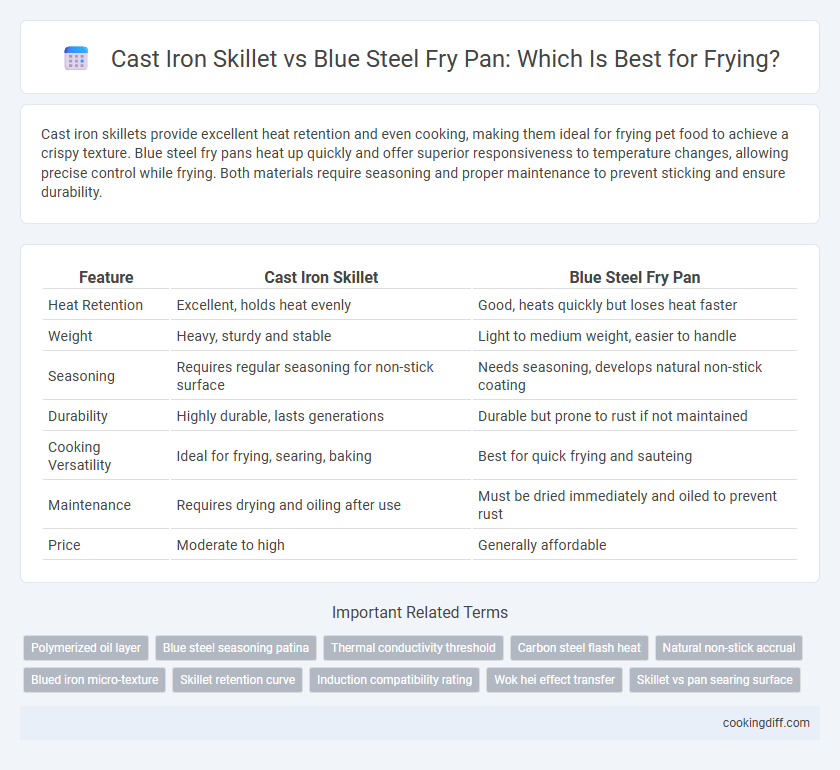 Cast Iron Skillet vs Blue Steel Fry Pan: Which Is Best for Frying?

Cast iron skillets provide excellent heat retention and even cooking, making them ideal for frying pet food to achieve a crispy texture. Blue steel fry pans heat up quickly and offer superior responsiveness to temperature changes, allowing precise control while frying. Both materials require seasoning and proper maintenance to prevent sticking and ensure durability.

| Feature | Cast Iron Skillet | Blue Steel Fry Pan |
|---|---|---|
| Heat Retention | Excellent, holds heat evenly | Good, heats quickly but loses heat faster |
| Weight | Heavy, sturdy and stable | Light to medium weight, easier to handle |
| Seasoning | Requires regular seasoning for non-stick surface | Needs seasoning, develops natural non-stick coating |
| Durability | Highly durable, lasts generations | Durable but prone to rust if not maintained |
| Cooking Versatility | Ideal for frying, searing, baking | Best for quick frying and sauteing |
| Maintenance | Requires drying and oiling after use | Must be dried immediately and oiled to prevent rust |
| Price | Moderate to high | Generally affordable |

Important Related Terms

Polymerized oil layer
Blue steel seasoning patina
Thermal conductivity threshold
Carbon steel flash heat
Natural non-stick accrual
Blued iron micro-texture
Skillet retention curve
Induction compatibility rating
Wok hei effect transfer
Skillet vs pan searing surface

cookingdiff.com