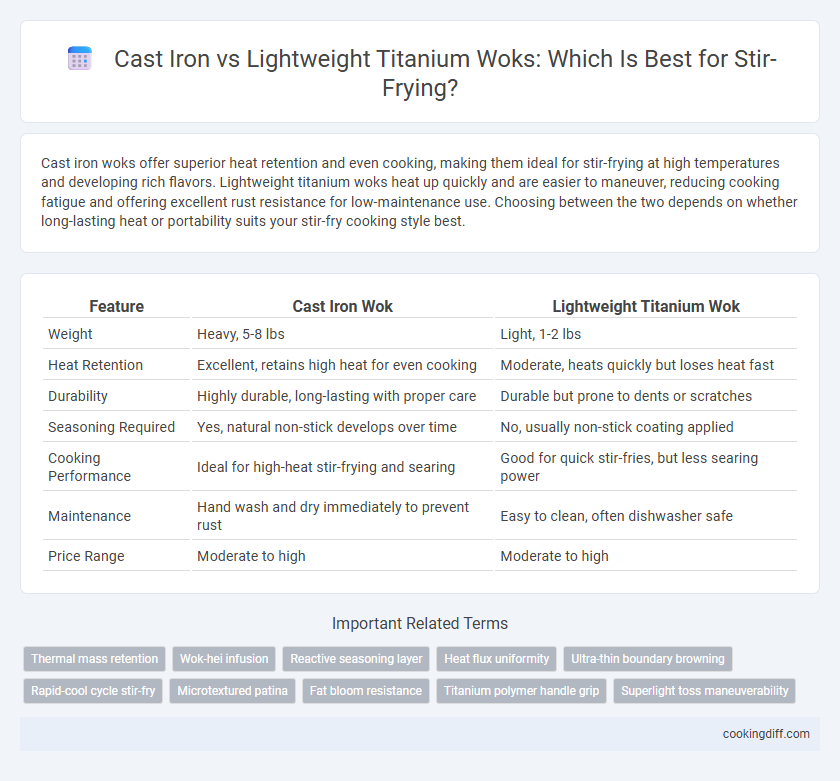 Cast Iron vs Lightweight Titanium Woks: Which Is Best for Stir-Frying?

Cast iron woks offer superior heat retention and even cooking, making them ideal for stir-frying at high temperatures and developing rich flavors. Lightweight titanium woks heat up quickly and are easier to maneuver, reducing cooking fatigue and offering excellent rust resistance for low-maintenance use. Choosing between the two depends on whether long-lasting heat or portability suits your stir-fry cooking style best.

| Feature | Cast Iron Wok | Lightweight Titanium Wok |
|---|---|---|
| Weight | Heavy, 5-8 lbs | Light, 1-2 lbs |
| Heat Retention | Excellent, retains high heat for even cooking | Moderate, heats quickly but loses heat fast |
| Durability | Highly durable, long-lasting with proper care | Durable but prone to dents or scratches |
| Seasoning Required | Yes, natural non-stick develops over time | No, usually non-stick coating applied |
| Cooking Performance | Ideal for high-heat stir-frying and searing | Good for quick stir-fries, but less searing power |
| Maintenance | Hand wash and dry immediately to prevent rust | Easy to clean, often dishwasher safe |
| Price Range | Moderate to high | Moderate to high |

Important Related Terms

Thermal mass retention
Wok-hei infusion
Reactive seasoning layer
Heat flux uniformity
Ultra-thin boundary browning
Rapid-cool cycle stir-fry
Microtextured patina
Fat bloom resistance
Titanium polymer handle grip
Superlight toss maneuverability

cookingdiff.com