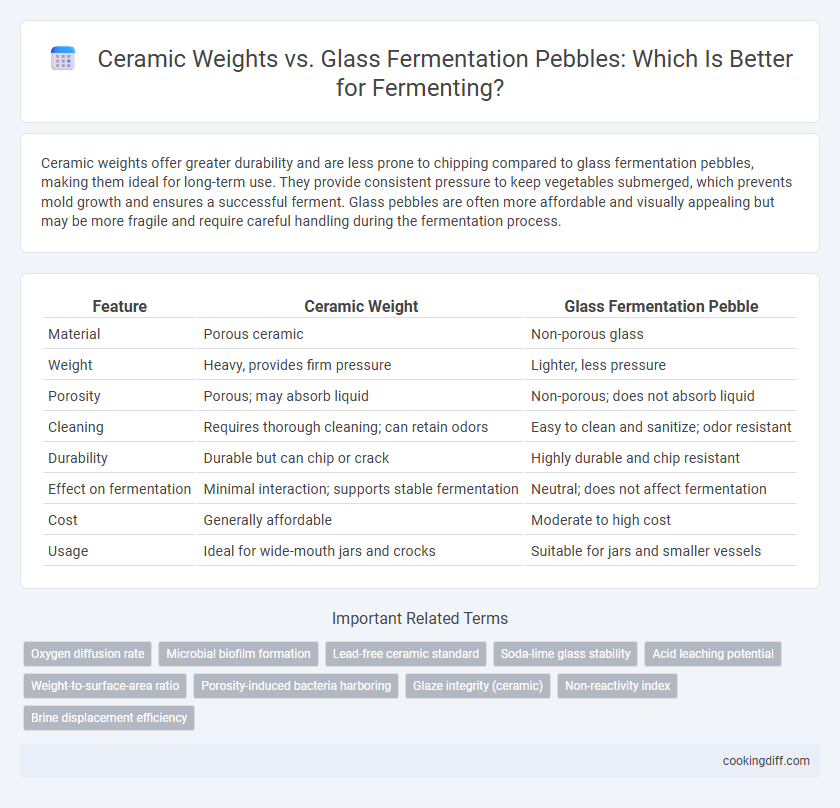 Ceramic Weights vs. Glass Fermentation Pebbles: Which Is Better for Fermenting?

Ceramic weights offer greater durability and are less prone to chipping compared to glass fermentation pebbles, making them ideal for long-term use. They provide consistent pressure to keep vegetables submerged, which prevents mold growth and ensures a successful ferment. Glass pebbles are often more affordable and visually appealing but may be more fragile and require careful handling during the fermentation process.

| Feature | Ceramic Weight | Glass Fermentation Pebble |
|---|---|---|
| Material | Porous ceramic | Non-porous glass |
| Weight | Heavy, provides firm pressure | Lighter, less pressure |
| Porosity | Porous; may absorb liquid | Non-porous; does not absorb liquid |
| Cleaning | Requires thorough cleaning; can retain odors | Easy to clean and sanitize; odor resistant |
| Durability | Durable but can chip or crack | Highly durable and chip resistant |
| Effect on fermentation | Minimal interaction; supports stable fermentation | Neutral; does not affect fermentation |
| Cost | Generally affordable | Moderate to high cost |
| Usage | Ideal for wide-mouth jars and crocks | Suitable for jars and smaller vessels |

Important Related Terms

Oxygen diffusion rate
Microbial biofilm formation
Lead-free ceramic standard
Soda-lime glass stability
Acid leaching potential
Weight-to-surface-area ratio
Porosity-induced bacteria harboring
Glaze integrity (ceramic)
Non-reactivity index
Brine displacement efficiency

cookingdiff.com