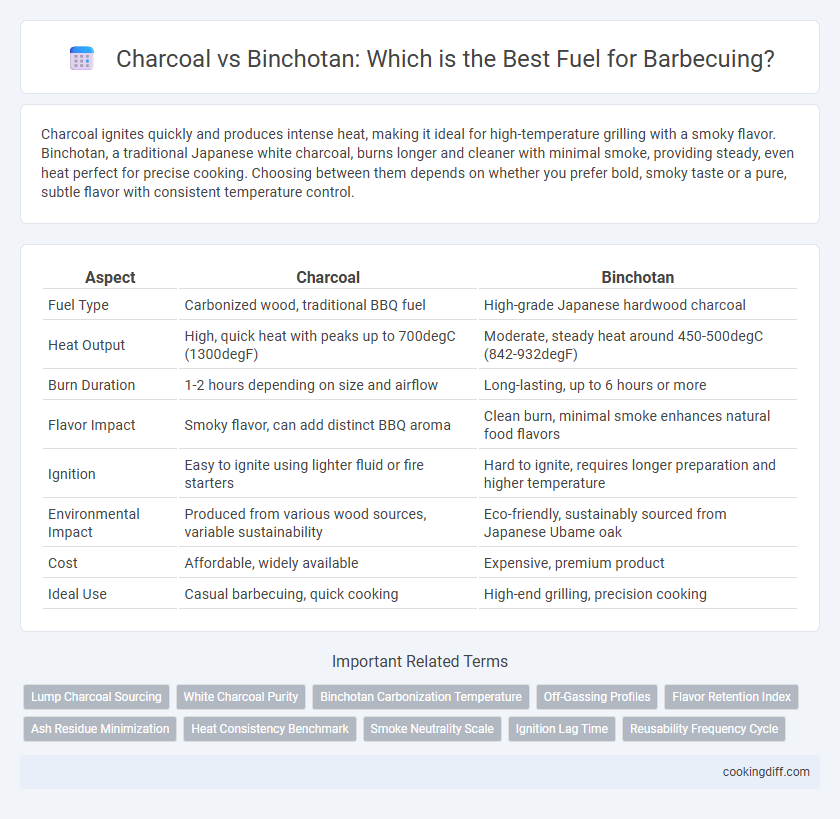 Charcoal vs Binchotan: Which is the Best Fuel for Barbecuing?

Charcoal ignites quickly and produces intense heat, making it ideal for high-temperature grilling with a smoky flavor. Binchotan, a traditional Japanese white charcoal, burns longer and cleaner with minimal smoke, providing steady, even heat perfect for precise cooking. Choosing between them depends on whether you prefer bold, smoky taste or a pure, subtle flavor with consistent temperature control.

| Aspect | Charcoal | Binchotan |
|---|---|---|
| Fuel Type | Carbonized wood, traditional BBQ fuel | High-grade Japanese hardwood charcoal |
| Heat Output | High, quick heat with peaks up to 700degC (1300degF) | Moderate, steady heat around 450-500degC (842-932degF) |
| Burn Duration | 1-2 hours depending on size and airflow | Long-lasting, up to 6 hours or more |
| Flavor Impact | Smoky flavor, can add distinct BBQ aroma | Clean burn, minimal smoke enhances natural food flavors |
| Ignition | Easy to ignite using lighter fluid or fire starters | Hard to ignite, requires longer preparation and higher temperature |
| Environmental Impact | Produced from various wood sources, variable sustainability | Eco-friendly, sustainably sourced from Japanese Ubame oak |
| Cost | Affordable, widely available | Expensive, premium product |
| Ideal Use | Casual barbecuing, quick cooking | High-end grilling, precision cooking |

Important Related Terms

Lump Charcoal Sourcing
White Charcoal Purity
Binchotan Carbonization Temperature
Off-Gassing Profiles
Flavor Retention Index
Ash Residue Minimization
Heat Consistency Benchmark
Smoke Neutrality Scale
Ignition Lag Time
Reusability Frequency Cycle

cookingdiff.com