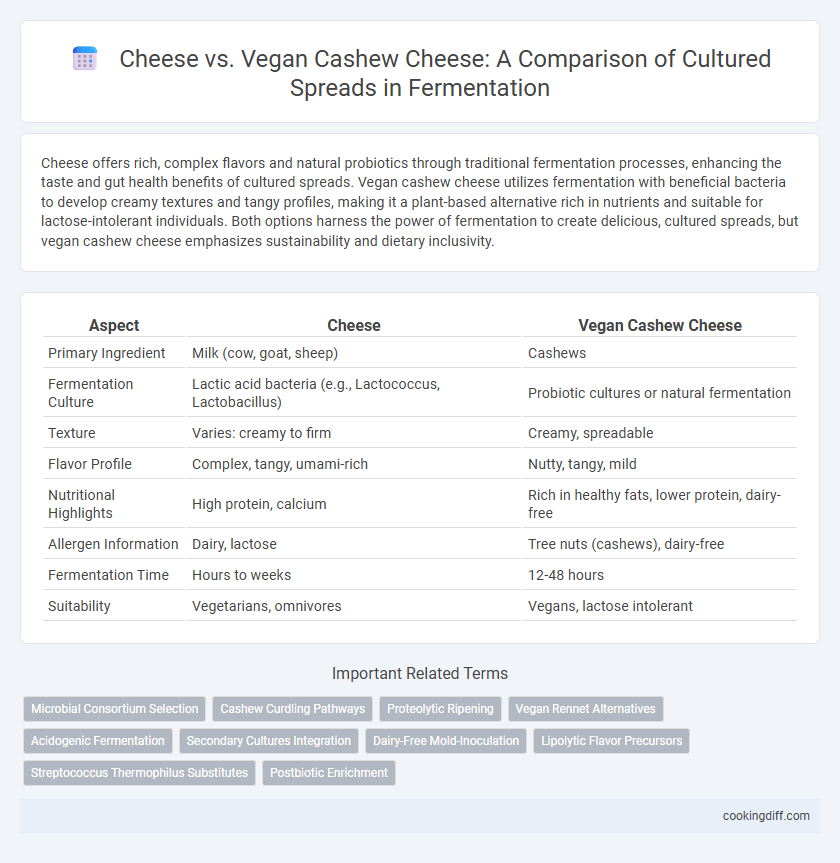 Cheese vs. Vegan Cashew Cheese: A Comparison of Cultured Spreads in Fermentation

Cheese offers rich, complex flavors and natural probiotics through traditional fermentation processes, enhancing the taste and gut health benefits of cultured spreads. Vegan cashew cheese utilizes fermentation with beneficial bacteria to develop creamy textures and tangy profiles, making it a plant-based alternative rich in nutrients and suitable for lactose-intolerant individuals. Both options harness the power of fermentation to create delicious, cultured spreads, but vegan cashew cheese emphasizes sustainability and dietary inclusivity.

| Aspect | Cheese | Vegan Cashew Cheese |
|---|---|---|
| Primary Ingredient | Milk (cow, goat, sheep) | Cashews |
| Fermentation Culture | Lactic acid bacteria (e.g., Lactococcus, Lactobacillus) | Probiotic cultures or natural fermentation |
| Texture | Varies: creamy to firm | Creamy, spreadable |
| Flavor Profile | Complex, tangy, umami-rich | Nutty, tangy, mild |
| Nutritional Highlights | High protein, calcium | Rich in healthy fats, lower protein, dairy-free |
| Allergen Information | Dairy, lactose | Tree nuts (cashews), dairy-free |
| Fermentation Time | Hours to weeks | 12-48 hours |
| Suitability | Vegetarians, omnivores | Vegans, lactose intolerant |

Important Related Terms

Microbial Consortium Selection
Cashew Curdling Pathways
Proteolytic Ripening
Vegan Rennet Alternatives
Acidogenic Fermentation
Secondary Cultures Integration
Dairy-Free Mold-Inoculation
Lipolytic Flavor Precursors
Streptococcus Thermophilus Substitutes
Postbiotic Enrichment

cookingdiff.com