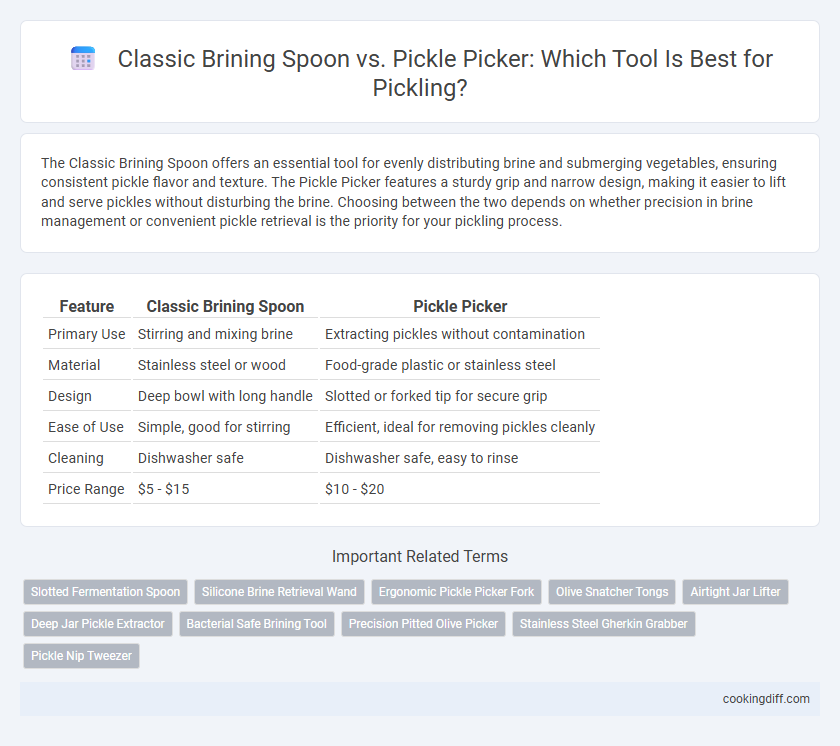 Classic Brining Spoon vs. Pickle Picker: Which Tool Is Best for Pickling?

The Classic Brining Spoon offers an essential tool for evenly distributing brine and submerging vegetables, ensuring consistent pickle flavor and texture. The Pickle Picker features a sturdy grip and narrow design, making it easier to lift and serve pickles without disturbing the brine. Choosing between the two depends on whether precision in brine management or convenient pickle retrieval is the priority for your pickling process.

| Feature | Classic Brining Spoon | Pickle Picker |
|---|---|---|
| Primary Use | Stirring and mixing brine | Extracting pickles without contamination |
| Material | Stainless steel or wood | Food-grade plastic or stainless steel |
| Design | Deep bowl with long handle | Slotted or forked tip for secure grip |
| Ease of Use | Simple, good for stirring | Efficient, ideal for removing pickles cleanly |
| Cleaning | Dishwasher safe | Dishwasher safe, easy to rinse |
| Price Range | \$5 - \$15 | \$10 - \$20 |

Important Related Terms

Slotted Fermentation Spoon
Silicone Brine Retrieval Wand
Ergonomic Pickle Picker Fork
Olive Snatcher Tongs
Airtight Jar Lifter
Deep Jar Pickle Extractor
Bacterial Safe Brining Tool
Precision Pitted Olive Picker
Stainless Steel Gherkin Grabber
Pickle Nip Tweezer

cookingdiff.com