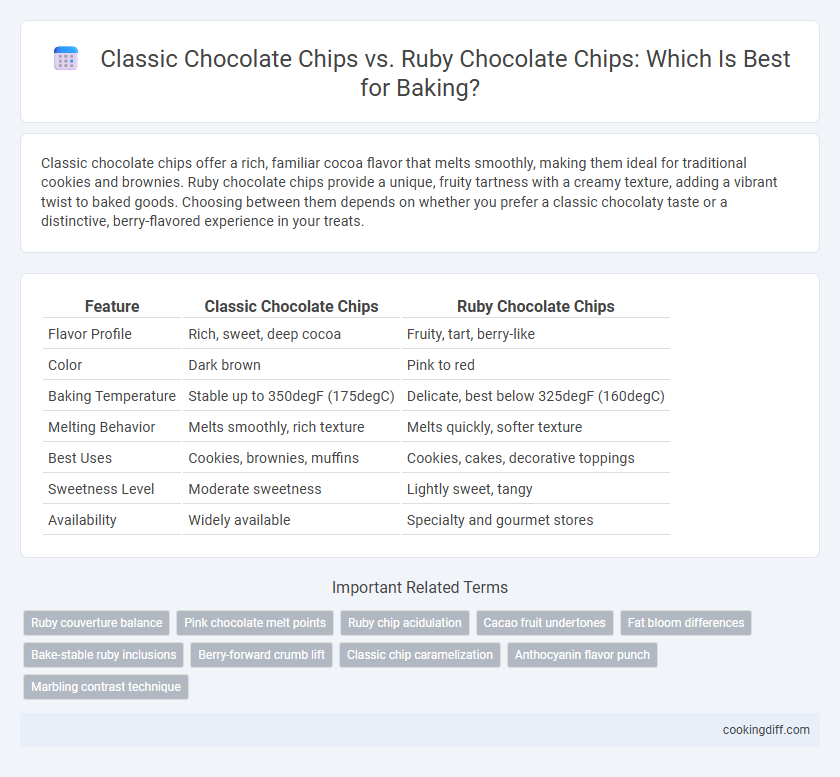 Classic Chocolate Chips vs. Ruby Chocolate Chips: Which Is Best for Baking?

Classic chocolate chips offer a rich, familiar cocoa flavor that melts smoothly, making them ideal for traditional cookies and brownies. Ruby chocolate chips provide a unique, fruity tartness with a creamy texture, adding a vibrant twist to baked goods. Choosing between them depends on whether you prefer a classic chocolaty taste or a distinctive, berry-flavored experience in your treats.

| Feature | Classic Chocolate Chips | Ruby Chocolate Chips |
|---|---|---|
| Flavor Profile | Rich, sweet, deep cocoa | Fruity, tart, berry-like |
| Color | Dark brown | Pink to red |
| Baking Temperature | Stable up to 350degF (175degC) | Delicate, best below 325degF (160degC) |
| Melting Behavior | Melts smoothly, rich texture | Melts quickly, softer texture |
| Best Uses | Cookies, brownies, muffins | Cookies, cakes, decorative toppings |
| Sweetness Level | Moderate sweetness | Lightly sweet, tangy |
| Availability | Widely available | Specialty and gourmet stores |

Important Related Terms

Ruby couverture balance
Pink chocolate melt points
Ruby chip acidulation
Cacao fruit undertones
Fat bloom differences
Bake-stable ruby inclusions
Berry-forward crumb lift
Classic chip caramelization
Anthocyanin flavor punch
Marbling contrast technique

cookingdiff.com