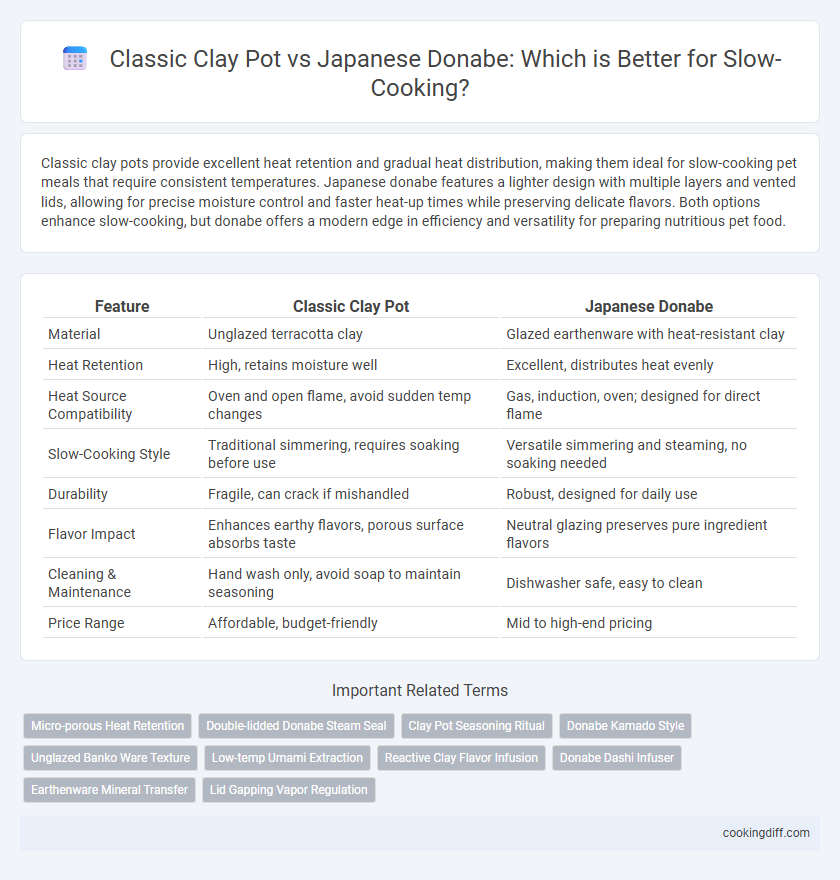 Classic Clay Pot vs Japanese Donabe: Which is Better for Slow-Cooking?

Classic clay pots provide excellent heat retention and gradual heat distribution, making them ideal for slow-cooking pet meals that require consistent temperatures. Japanese donabe features a lighter design with multiple layers and vented lids, allowing for precise moisture control and faster heat-up times while preserving delicate flavors. Both options enhance slow-cooking, but donabe offers a modern edge in efficiency and versatility for preparing nutritious pet food.

| Feature | Classic Clay Pot | Japanese Donabe |
|---|---|---|
| Material | Unglazed terracotta clay | Glazed earthenware with heat-resistant clay |
| Heat Retention | High, retains moisture well | Excellent, distributes heat evenly |
| Heat Source Compatibility | Oven and open flame, avoid sudden temp changes | Gas, induction, oven; designed for direct flame |
| Slow-Cooking Style | Traditional simmering, requires soaking before use | Versatile simmering and steaming, no soaking needed |
| Durability | Fragile, can crack if mishandled | Robust, designed for daily use |
| Flavor Impact | Enhances earthy flavors, porous surface absorbs taste | Neutral glazing preserves pure ingredient flavors |
| Cleaning & Maintenance | Hand wash only, avoid soap to maintain seasoning | Dishwasher safe, easy to clean |
| Price Range | Affordable, budget-friendly | Mid to high-end pricing |

Important Related Terms

Micro-porous Heat Retention
Double-lidded Donabe Steam Seal
Clay Pot Seasoning Ritual
Donabe Kamado Style
Unglazed Banko Ware Texture
Low-temp Umami Extraction
Reactive Clay Flavor Infusion
Donabe Dashi Infuser
Earthenware Mineral Transfer
Lid Gapping Vapor Regulation

cookingdiff.com