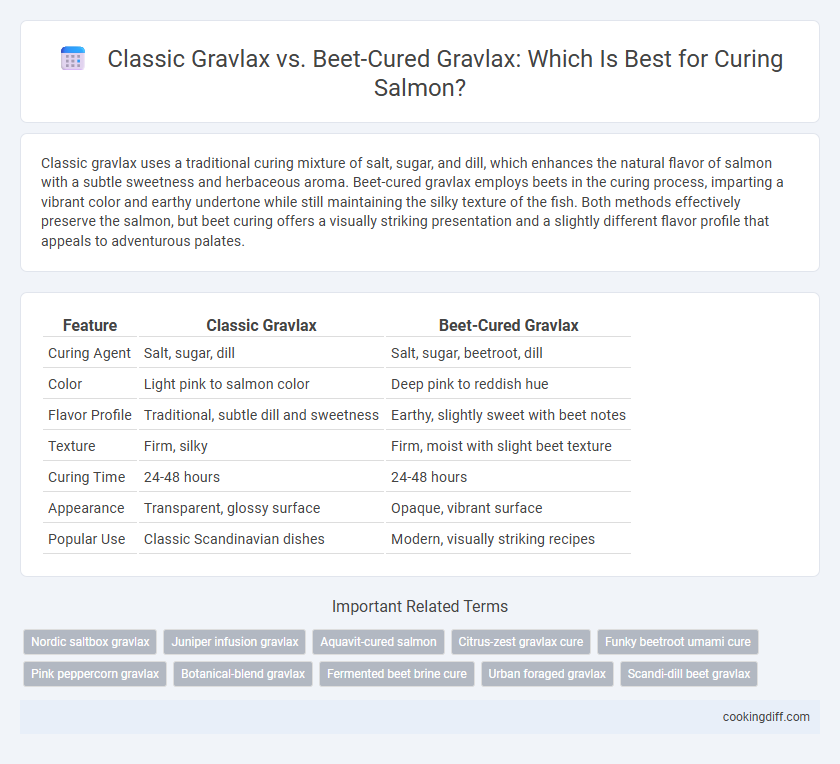 Classic Gravlax vs. Beet-Cured Gravlax: Which Is Best for Curing Salmon?

Classic gravlax uses a traditional curing mixture of salt, sugar, and dill, which enhances the natural flavor of salmon with a subtle sweetness and herbaceous aroma. Beet-cured gravlax employs beets in the curing process, imparting a vibrant color and earthy undertone while still maintaining the silky texture of the fish. Both methods effectively preserve the salmon, but beet curing offers a visually striking presentation and a slightly different flavor profile that appeals to adventurous palates.

| Feature | Classic Gravlax | Beet-Cured Gravlax |
|---|---|---|
| Curing Agent | Salt, sugar, dill | Salt, sugar, beetroot, dill |
| Color | Light pink to salmon color | Deep pink to reddish hue |
| Flavor Profile | Traditional, subtle dill and sweetness | Earthy, slightly sweet with beet notes |
| Texture | Firm, silky | Firm, moist with slight beet texture |
| Curing Time | 24-48 hours | 24-48 hours |
| Appearance | Transparent, glossy surface | Opaque, vibrant surface |
| Popular Use | Classic Scandinavian dishes | Modern, visually striking recipes |

Important Related Terms

Nordic saltbox gravlax
Juniper infusion gravlax
Aquavit-cured salmon
Citrus-zest gravlax cure
Funky beetroot umami cure
Pink peppercorn gravlax
Botanical-blend gravlax
Fermented beet brine cure
Urban foraged gravlax
Scandi-dill beet gravlax

cookingdiff.com