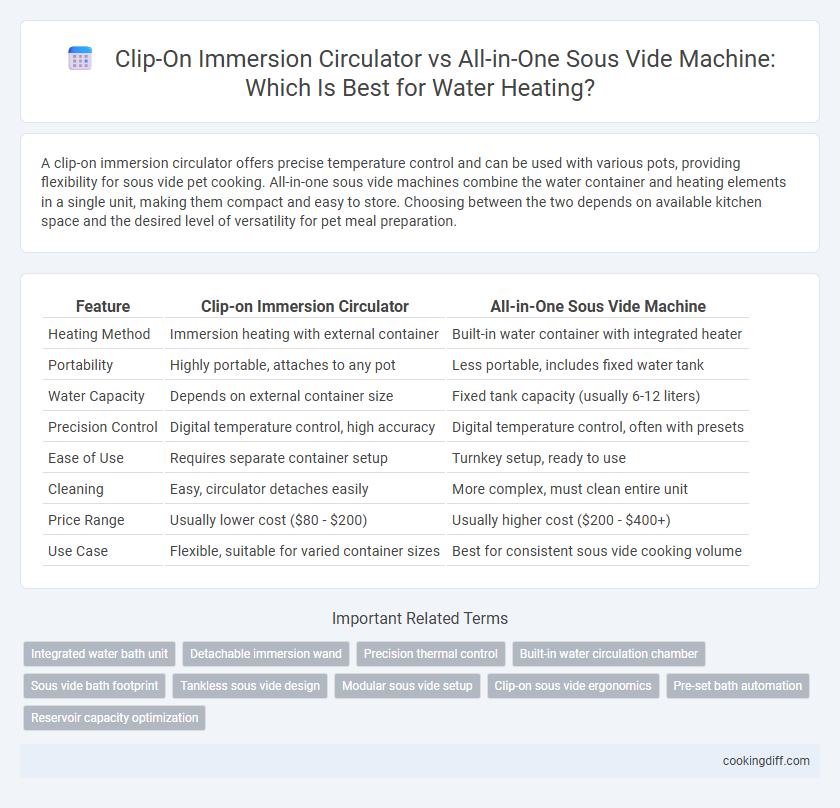 Clip-On Immersion Circulator vs All-in-One Sous Vide Machine: Which Is Best for Water Heating?

A clip-on immersion circulator offers precise temperature control and can be used with various pots, providing flexibility for sous vide pet cooking. All-in-one sous vide machines combine the water container and heating elements in a single unit, making them compact and easy to store. Choosing between the two depends on available kitchen space and the desired level of versatility for pet meal preparation.

| Feature | Clip-on Immersion Circulator | All-in-One Sous Vide Machine |
|---|---|---|
| Heating Method | Immersion heating with external container | Built-in water container with integrated heater |
| Portability | Highly portable, attaches to any pot | Less portable, includes fixed water tank |
| Water Capacity | Depends on external container size | Fixed tank capacity (usually 6-12 liters) |
| Precision Control | Digital temperature control, high accuracy | Digital temperature control, often with presets |
| Ease of Use | Requires separate container setup | Turnkey setup, ready to use |
| Cleaning | Easy, circulator detaches easily | More complex, must clean entire unit |
| Price Range | Usually lower cost ($80 - $200) | Usually higher cost ($200 - $400+) |
| Use Case | Flexible, suitable for varied container sizes | Best for consistent sous vide cooking volume |

Important Related Terms

Integrated water bath unit
Detachable immersion wand
Precision thermal control
Built-in water circulation chamber
Sous vide bath footprint
Tankless sous vide design
Modular sous vide setup
Clip-on sous vide ergonomics
Pre-set bath automation
Reservoir capacity optimization

cookingdiff.com