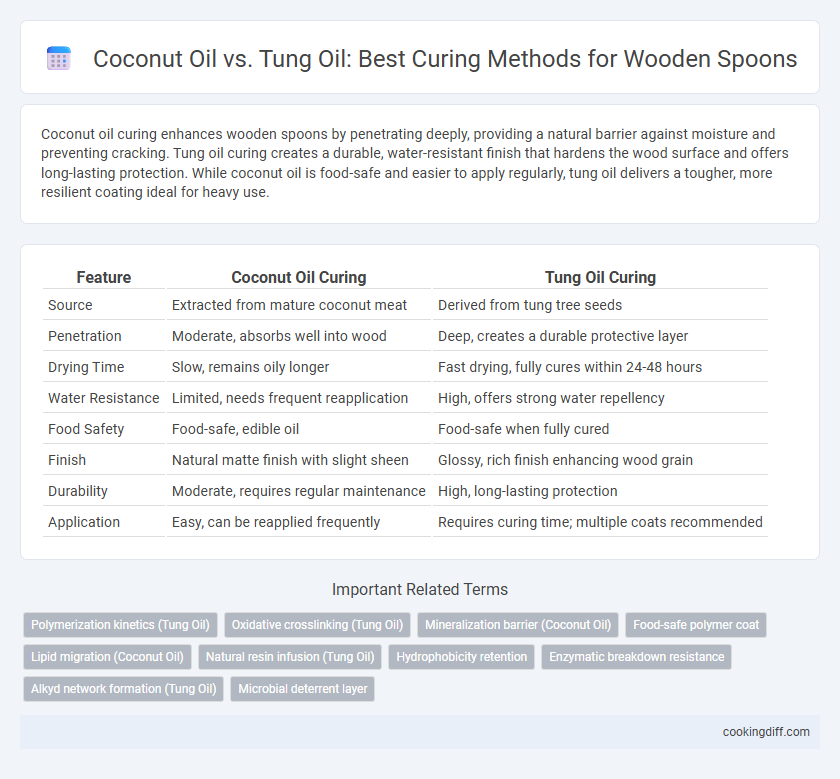 Coconut Oil vs. Tung Oil: Best Curing Methods for Wooden Spoons

Coconut oil curing enhances wooden spoons by penetrating deeply, providing a natural barrier against moisture and preventing cracking. Tung oil curing creates a durable, water-resistant finish that hardens the wood surface and offers long-lasting protection. While coconut oil is food-safe and easier to apply regularly, tung oil delivers a tougher, more resilient coating ideal for heavy use.

| Feature | Coconut Oil Curing | Tung Oil Curing |
|---|---|---|
| Source | Extracted from mature coconut meat | Derived from tung tree seeds |
| Penetration | Moderate, absorbs well into wood | Deep, creates a durable protective layer |
| Drying Time | Slow, remains oily longer | Fast drying, fully cures within 24-48 hours |
| Water Resistance | Limited, needs frequent reapplication | High, offers strong water repellency |
| Food Safety | Food-safe, edible oil | Food-safe when fully cured |
| Finish | Natural matte finish with slight sheen | Glossy, rich finish enhancing wood grain |
| Durability | Moderate, requires regular maintenance | High, long-lasting protection |
| Application | Easy, can be reapplied frequently | Requires curing time; multiple coats recommended |

Important Related Terms

Polymerization kinetics (Tung Oil)
Oxidative crosslinking (Tung Oil)
Mineralization barrier (Coconut Oil)
Food-safe polymer coat
Lipid migration (Coconut Oil)
Natural resin infusion (Tung Oil)
Hydrophobicity retention
Enzymatic breakdown resistance
Alkyd network formation (Tung Oil)
Microbial deterrent layer

cookingdiff.com