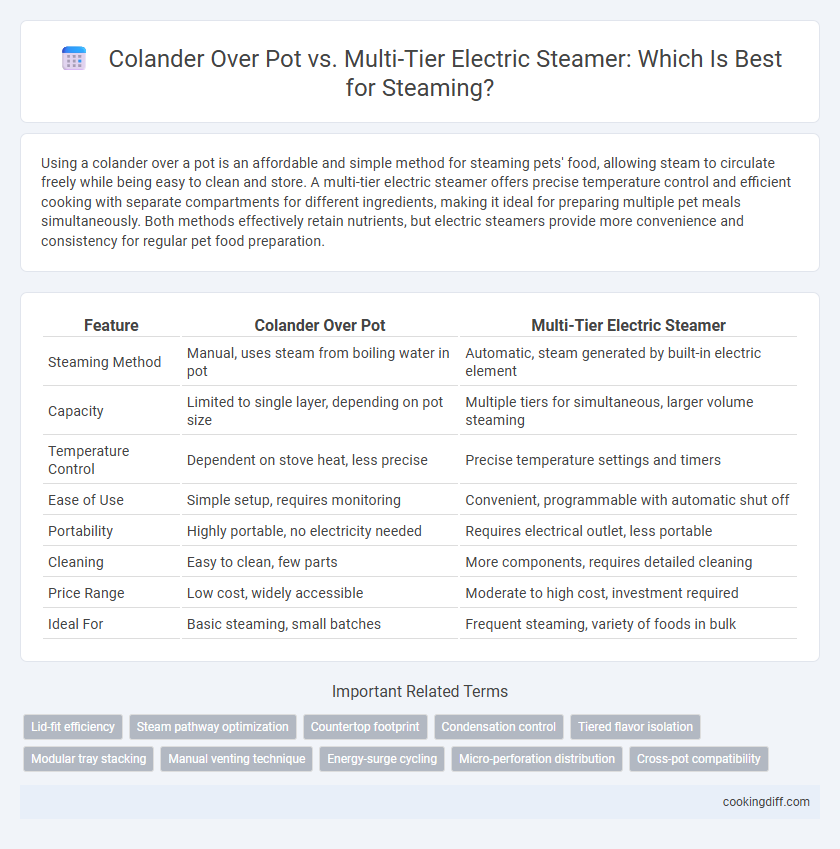 Colander Over Pot vs. Multi-Tier Electric Steamer: Which Is Best for Steaming?

Using a colander over a pot is an affordable and simple method for steaming pets' food, allowing steam to circulate freely while being easy to clean and store. A multi-tier electric steamer offers precise temperature control and efficient cooking with separate compartments for different ingredients, making it ideal for preparing multiple pet meals simultaneously. Both methods effectively retain nutrients, but electric steamers provide more convenience and consistency for regular pet food preparation.

| Feature | Colander Over Pot | Multi-Tier Electric Steamer |
|---|---|---|
| Steaming Method | Manual, uses steam from boiling water in pot | Automatic, steam generated by built-in electric element |
| Capacity | Limited to single layer, depending on pot size | Multiple tiers for simultaneous, larger volume steaming |
| Temperature Control | Dependent on stove heat, less precise | Precise temperature settings and timers |
| Ease of Use | Simple setup, requires monitoring | Convenient, programmable with automatic shut off |
| Portability | Highly portable, no electricity needed | Requires electrical outlet, less portable |
| Cleaning | Easy to clean, few parts | More components, requires detailed cleaning |
| Price Range | Low cost, widely accessible | Moderate to high cost, investment required |
| Ideal For | Basic steaming, small batches | Frequent steaming, variety of foods in bulk |

Important Related Terms

Lid-fit efficiency
Steam pathway optimization
Countertop footprint
Condensation control
Tiered flavor isolation
Modular tray stacking
Manual venting technique
Energy-surge cycling
Micro-perforation distribution
Cross-pot compatibility

cookingdiff.com