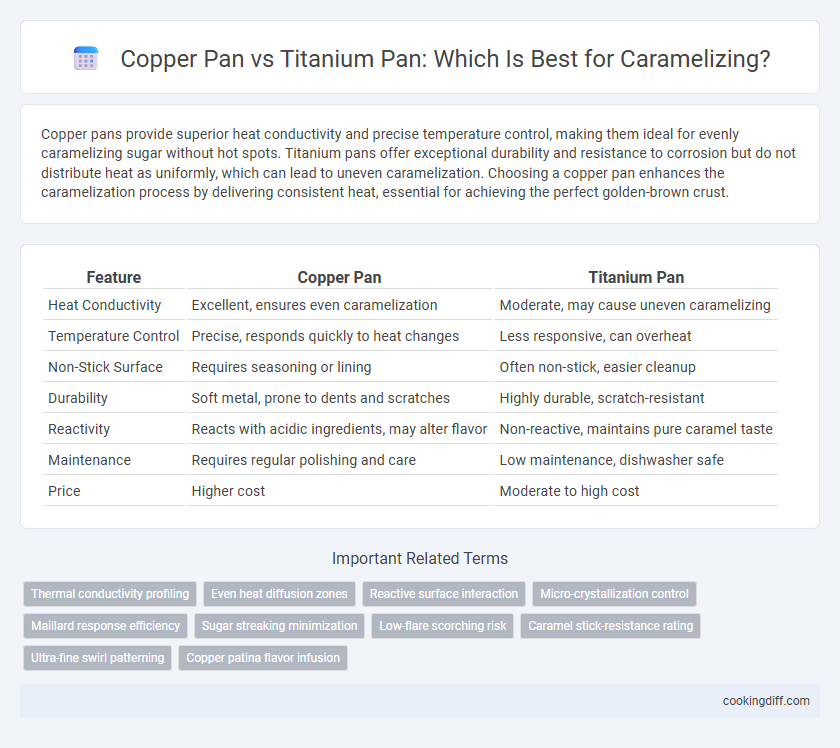 Copper Pan vs Titanium Pan: Which Is Best for Caramelizing?

Copper pans provide superior heat conductivity and precise temperature control, making them ideal for evenly caramelizing sugar without hot spots. Titanium pans offer exceptional durability and resistance to corrosion but do not distribute heat as uniformly, which can lead to uneven caramelization. Choosing a copper pan enhances the caramelization process by delivering consistent heat, essential for achieving the perfect golden-brown crust.

| Feature | Copper Pan | Titanium Pan |
|---|---|---|
| Heat Conductivity | Excellent, ensures even caramelization | Moderate, may cause uneven caramelizing |
| Temperature Control | Precise, responds quickly to heat changes | Less responsive, can overheat |
| Non-Stick Surface | Requires seasoning or lining | Often non-stick, easier cleanup |
| Durability | Soft metal, prone to dents and scratches | Highly durable, scratch-resistant |
| Reactivity | Reacts with acidic ingredients, may alter flavor | Non-reactive, maintains pure caramel taste |
| Maintenance | Requires regular polishing and care | Low maintenance, dishwasher safe |
| Price | Higher cost | Moderate to high cost |

Important Related Terms

Thermal conductivity profiling
Even heat diffusion zones
Reactive surface interaction
Micro-crystallization control
Maillard response efficiency
Sugar streaking minimization
Low-flare scorching risk
Caramel stick-resistance rating
Ultra-fine swirl patterning
Copper patina flavor infusion

cookingdiff.com