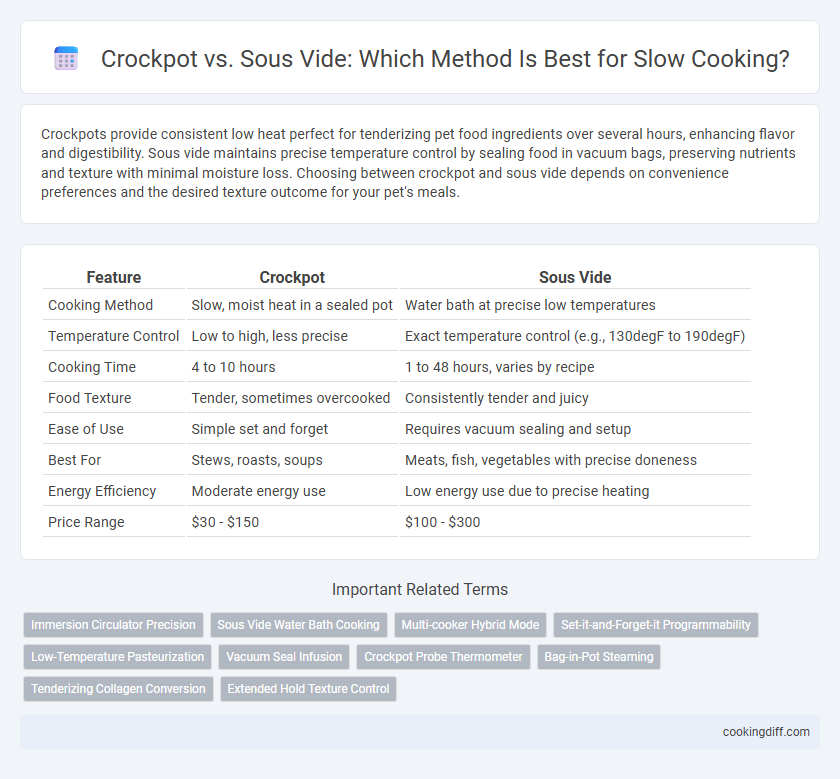 Crockpot vs. Sous Vide: Which Method Is Best for Slow Cooking?

Crockpots provide consistent low heat perfect for tenderizing pet food ingredients over several hours, enhancing flavor and digestibility. Sous vide maintains precise temperature control by sealing food in vacuum bags, preserving nutrients and texture with minimal moisture loss. Choosing between crockpot and sous vide depends on convenience preferences and the desired texture outcome for your pet's meals.

| Feature | Crockpot | Sous Vide |
|---|---|---|
| Cooking Method | Slow, moist heat in a sealed pot | Water bath at precise low temperatures |
| Temperature Control | Low to high, less precise | Exact temperature control (e.g., 130degF to 190degF) |
| Cooking Time | 4 to 10 hours | 1 to 48 hours, varies by recipe |
| Food Texture | Tender, sometimes overcooked | Consistently tender and juicy |
| Ease of Use | Simple set and forget | Requires vacuum sealing and setup |
| Best For | Stews, roasts, soups | Meats, fish, vegetables with precise doneness |
| Energy Efficiency | Moderate energy use | Low energy use due to precise heating |
| Price Range | \$30 - \$150 | \$100 - \$300 |

Important Related Terms

Immersion Circulator Precision
Sous Vide Water Bath Cooking
Multi-cooker Hybrid Mode
Set-it-and-Forget-it Programmability
Low-Temperature Pasteurization
Vacuum Seal Infusion
Crockpot Probe Thermometer
Bag-in-Pot Steaming
Tenderizing Collagen Conversion
Extended Hold Texture Control

cookingdiff.com