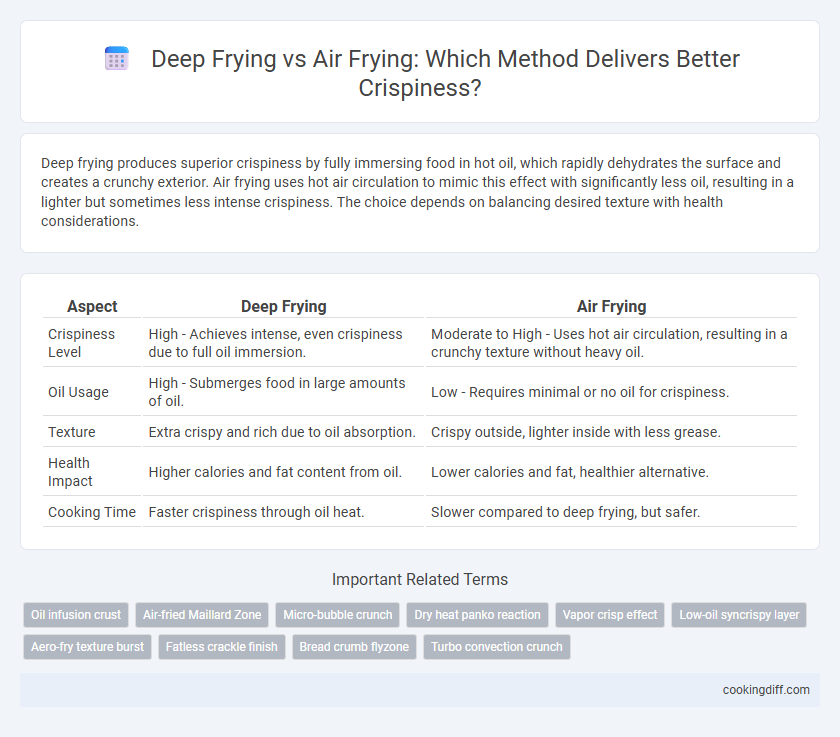 Deep Frying vs Air Frying: Which Method Delivers Better Crispiness?

Deep frying produces superior crispiness by fully immersing food in hot oil, which rapidly dehydrates the surface and creates a crunchy exterior. Air frying uses hot air circulation to mimic this effect with significantly less oil, resulting in a lighter but sometimes less intense crispiness. The choice depends on balancing desired texture with health considerations.

| Aspect | Deep Frying | Air Frying |
|---|---|---|
| Crispiness Level | High - Achieves intense, even crispiness due to full oil immersion. | Moderate to High - Uses hot air circulation, resulting in a crunchy texture without heavy oil. |
| Oil Usage | High - Submerges food in large amounts of oil. | Low - Requires minimal or no oil for crispiness. |
| Texture | Extra crispy and rich due to oil absorption. | Crispy outside, lighter inside with less grease. |
| Health Impact | Higher calories and fat content from oil. | Lower calories and fat, healthier alternative. |
| Cooking Time | Faster crispiness through oil heat. | Slower compared to deep frying, but safer. |

Important Related Terms

Oil infusion crust
Air-fried Maillard Zone
Micro-bubble crunch
Dry heat panko reaction
Vapor crisp effect
Low-oil syncrispy layer
Aero-fry texture burst
Fatless crackle finish
Bread crumb flyzone
Turbo convection crunch

cookingdiff.com