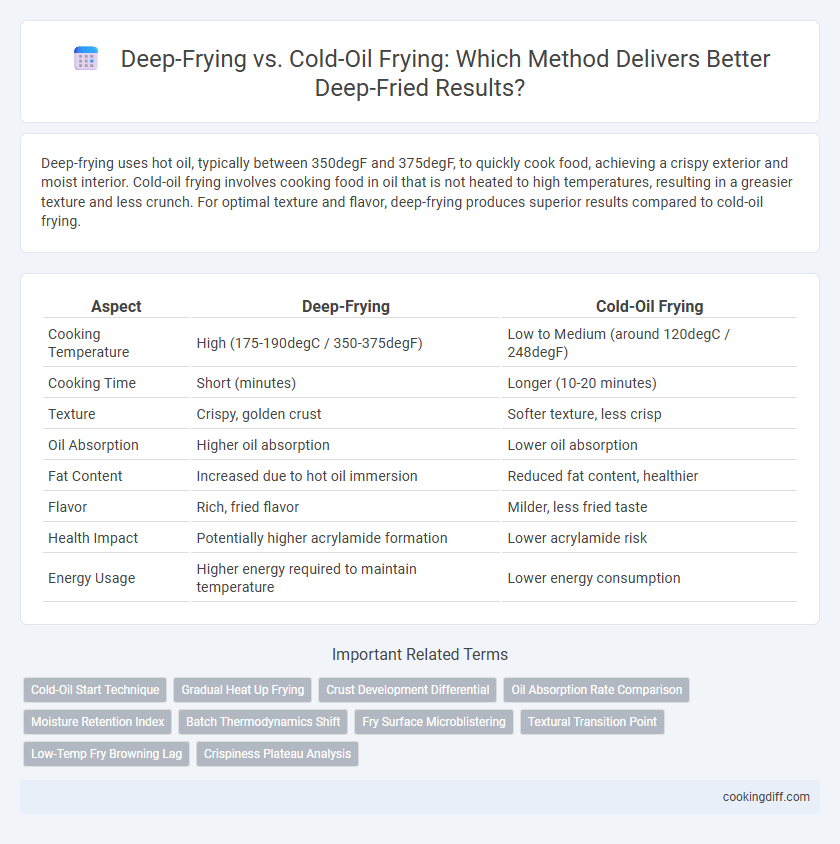 Deep-Frying vs. Cold-Oil Frying: Which Method Delivers Better Deep-Fried Results?

Deep-frying uses hot oil, typically between 350degF and 375degF, to quickly cook food, achieving a crispy exterior and moist interior. Cold-oil frying involves cooking food in oil that is not heated to high temperatures, resulting in a greasier texture and less crunch. For optimal texture and flavor, deep-frying produces superior results compared to cold-oil frying.

| Aspect | Deep-Frying | Cold-Oil Frying |
|---|---|---|
| Cooking Temperature | High (175-190degC / 350-375degF) | Low to Medium (around 120degC / 248degF) |
| Cooking Time | Short (minutes) | Longer (10-20 minutes) |
| Texture | Crispy, golden crust | Softer texture, less crisp |
| Oil Absorption | Higher oil absorption | Lower oil absorption |
| Fat Content | Increased due to hot oil immersion | Reduced fat content, healthier |
| Flavor | Rich, fried flavor | Milder, less fried taste |
| Health Impact | Potentially higher acrylamide formation | Lower acrylamide risk |
| Energy Usage | Higher energy required to maintain temperature | Lower energy consumption |

Important Related Terms

Cold-Oil Start Technique
Gradual Heat Up Frying
Crust Development Differential
Oil Absorption Rate Comparison
Moisture Retention Index
Batch Thermodynamics Shift
Fry Surface Microblistering
Textural Transition Point
Low-Temp Fry Browning Lag
Crispiness Plateau Analysis

cookingdiff.com