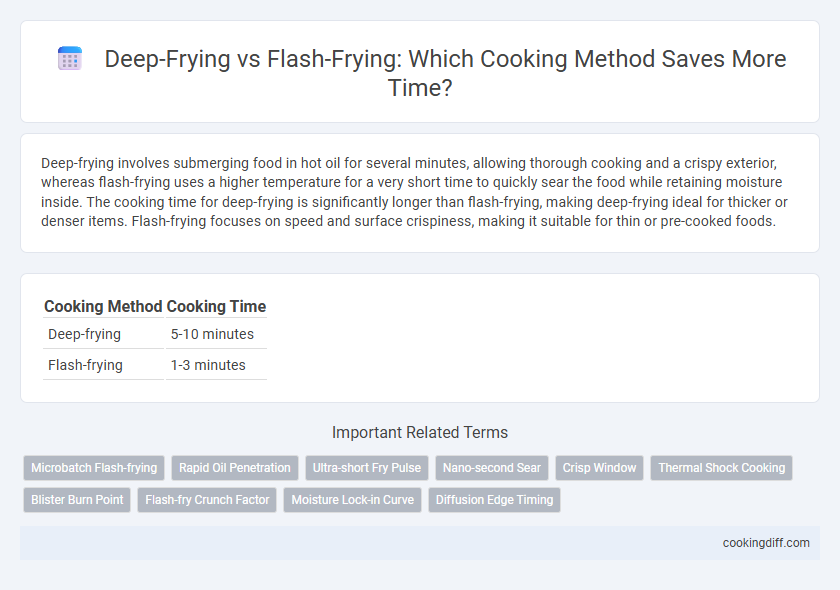 Deep-Frying vs Flash-Frying: Which Cooking Method Saves More Time?

Deep-frying involves submerging food in hot oil for several minutes, allowing thorough cooking and a crispy exterior, whereas flash-frying uses a higher temperature for a very short time to quickly sear the food while retaining moisture inside. The cooking time for deep-frying is significantly longer than flash-frying, making deep-frying ideal for thicker or denser items. Flash-frying focuses on speed and surface crispiness, making it suitable for thin or pre-cooked foods.

| Cooking Method | Cooking Time |
|---|---|
| Deep-frying | 5-10 minutes |
| Flash-frying | 1-3 minutes |

Important Related Terms

Microbatch Flash-frying
Rapid Oil Penetration
Ultra-short Fry Pulse
Nano-second Sear
Crisp Window
Thermal Shock Cooking
Blister Burn Point
Flash-fry Crunch Factor
Moisture Lock-in Curve
Diffusion Edge Timing

cookingdiff.com