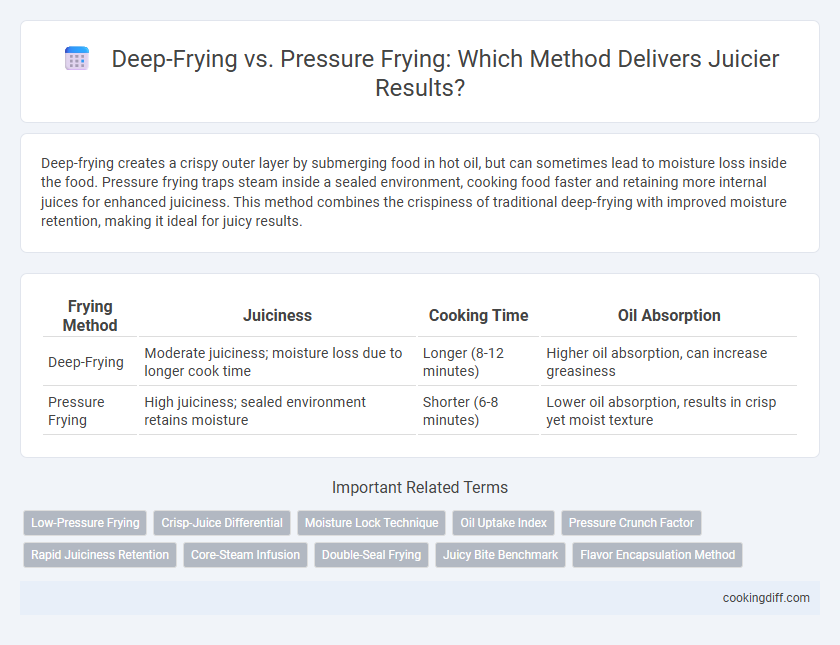 Deep-Frying vs. Pressure Frying: Which Method Delivers Juicier Results?

Deep-frying creates a crispy outer layer by submerging food in hot oil, but can sometimes lead to moisture loss inside the food. Pressure frying traps steam inside a sealed environment, cooking food faster and retaining more internal juices for enhanced juiciness. This method combines the crispiness of traditional deep-frying with improved moisture retention, making it ideal for juicy results.

| Frying Method | Juiciness | Cooking Time | Oil Absorption |
|---|---|---|---|
| Deep-Frying | Moderate juiciness; moisture loss due to longer cook time | Longer (8-12 minutes) | Higher oil absorption, can increase greasiness |
| Pressure Frying | High juiciness; sealed environment retains moisture | Shorter (6-8 minutes) | Lower oil absorption, results in crisp yet moist texture |

Important Related Terms

Low-Pressure Frying
Crisp-Juice Differential
Moisture Lock Technique
Oil Uptake Index
Pressure Crunch Factor
Rapid Juiciness Retention
Core-Steam Infusion
Double-Seal Frying
Juicy Bite Benchmark
Flavor Encapsulation Method

cookingdiff.com