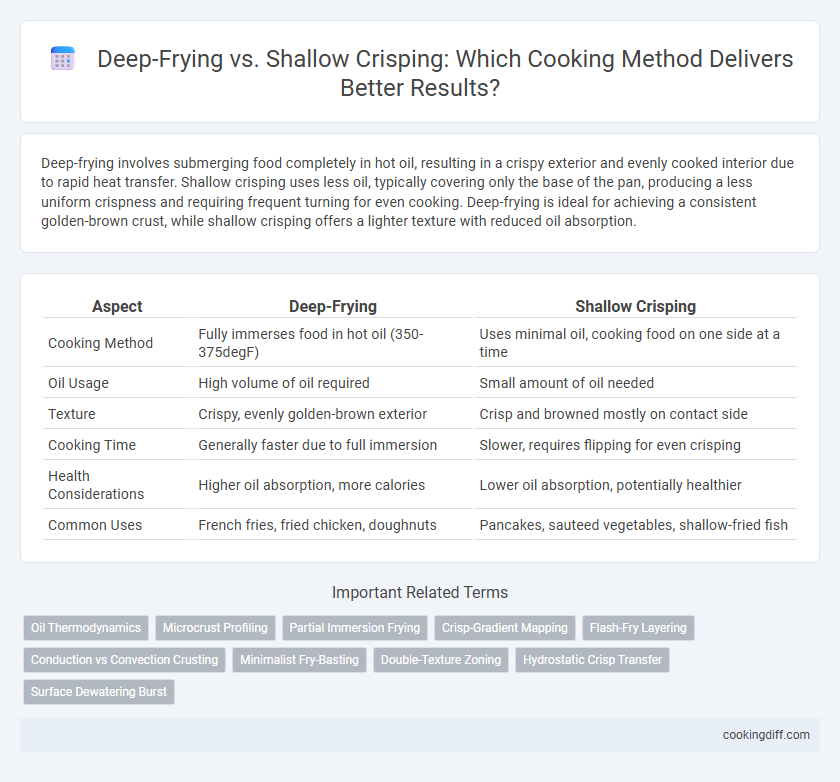 Deep-Frying vs. Shallow Crisping: Which Cooking Method Delivers Better Results?

Deep-frying involves submerging food completely in hot oil, resulting in a crispy exterior and evenly cooked interior due to rapid heat transfer. Shallow crisping uses less oil, typically covering only the base of the pan, producing a less uniform crispness and requiring frequent turning for even cooking. Deep-frying is ideal for achieving a consistent golden-brown crust, while shallow crisping offers a lighter texture with reduced oil absorption.

| Aspect | Deep-Frying | Shallow Crisping |
|---|---|---|
| Cooking Method | Fully immerses food in hot oil (350-375degF) | Uses minimal oil, cooking food on one side at a time |
| Oil Usage | High volume of oil required | Small amount of oil needed |
| Texture | Crispy, evenly golden-brown exterior | Crisp and browned mostly on contact side |
| Cooking Time | Generally faster due to full immersion | Slower, requires flipping for even crisping |
| Health Considerations | Higher oil absorption, more calories | Lower oil absorption, potentially healthier |
| Common Uses | French fries, fried chicken, doughnuts | Pancakes, sauteed vegetables, shallow-fried fish |

Important Related Terms

Oil Thermodynamics
Microcrust Profiling
Partial Immersion Frying
Crisp-Gradient Mapping
Flash-Fry Layering
Conduction vs Convection Crusting
Minimalist Fry-Basting
Double-Texture Zoning
Hydrostatic Crisp Transfer
Surface Dewatering Burst

cookingdiff.com