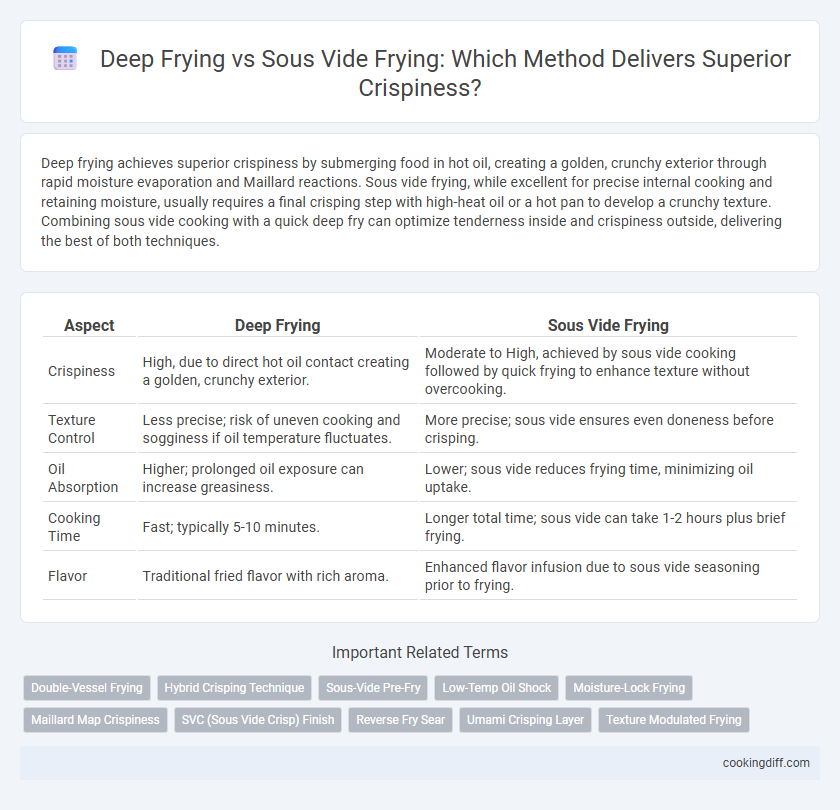 Deep Frying vs Sous Vide Frying: Which Method Delivers Superior Crispiness?

Deep frying achieves superior crispiness by submerging food in hot oil, creating a golden, crunchy exterior through rapid moisture evaporation and Maillard reactions. Sous vide frying, while excellent for precise internal cooking and retaining moisture, usually requires a final crisping step with high-heat oil or a hot pan to develop a crunchy texture. Combining sous vide cooking with a quick deep fry can optimize tenderness inside and crispiness outside, delivering the best of both techniques.

| Aspect | Deep Frying | Sous Vide Frying |
|---|---|---|
| Crispiness | High, due to direct hot oil contact creating a golden, crunchy exterior. | Moderate to High, achieved by sous vide cooking followed by quick frying to enhance texture without overcooking. |
| Texture Control | Less precise; risk of uneven cooking and sogginess if oil temperature fluctuates. | More precise; sous vide ensures even doneness before crisping. |
| Oil Absorption | Higher; prolonged oil exposure can increase greasiness. | Lower; sous vide reduces frying time, minimizing oil uptake. |
| Cooking Time | Fast; typically 5-10 minutes. | Longer total time; sous vide can take 1-2 hours plus brief frying. |
| Flavor | Traditional fried flavor with rich aroma. | Enhanced flavor infusion due to sous vide seasoning prior to frying. |

Important Related Terms

Double-Vessel Frying
Hybrid Crisping Technique
Sous-Vide Pre-Fry
Low-Temp Oil Shock
Moisture-Lock Frying
Maillard Map Crispiness
SVC (Sous Vide Crisp) Finish
Reverse Fry Sear
Umami Crisping Layer
Texture Modulated Frying

cookingdiff.com