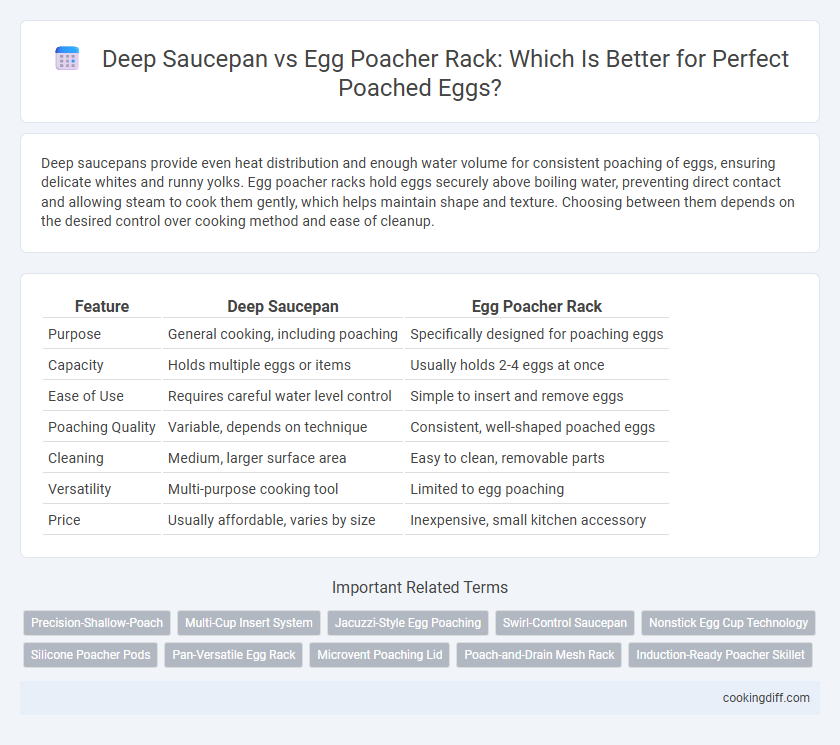 Deep Saucepan vs Egg Poacher Rack: Which Is Better for Perfect Poached Eggs?

Deep saucepans provide even heat distribution and enough water volume for consistent poaching of eggs, ensuring delicate whites and runny yolks. Egg poacher racks hold eggs securely above boiling water, preventing direct contact and allowing steam to cook them gently, which helps maintain shape and texture. Choosing between them depends on the desired control over cooking method and ease of cleanup.

| Feature | Deep Saucepan | Egg Poacher Rack |
|---|---|---|
| Purpose | General cooking, including poaching | Specifically designed for poaching eggs |
| Capacity | Holds multiple eggs or items | Usually holds 2-4 eggs at once |
| Ease of Use | Requires careful water level control | Simple to insert and remove eggs |
| Poaching Quality | Variable, depends on technique | Consistent, well-shaped poached eggs |
| Cleaning | Medium, larger surface area | Easy to clean, removable parts |
| Versatility | Multi-purpose cooking tool | Limited to egg poaching |
| Price | Usually affordable, varies by size | Inexpensive, small kitchen accessory |

Important Related Terms

Precision-Shallow-Poach
Multi-Cup Insert System
Jacuzzi-Style Egg Poaching
Swirl-Control Saucepan
Nonstick Egg Cup Technology
Silicone Poacher Pods
Pan-Versatile Egg Rack
Microvent Poaching Lid
Poach-and-Drain Mesh Rack
Induction-Ready Poacher Skillet

cookingdiff.com