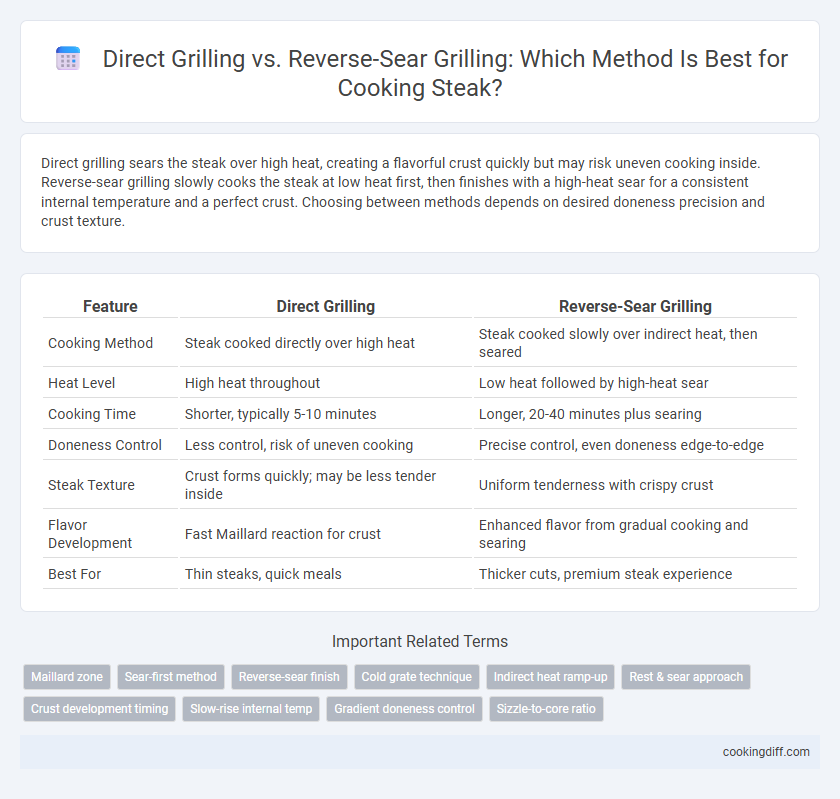 Direct Grilling vs. Reverse-Sear Grilling: Which Method Is Best for Cooking Steak?

Direct grilling sears the steak over high heat, creating a flavorful crust quickly but may risk uneven cooking inside. Reverse-sear grilling slowly cooks the steak at low heat first, then finishes with a high-heat sear for a consistent internal temperature and a perfect crust. Choosing between methods depends on desired doneness precision and crust texture.

| Feature | Direct Grilling | Reverse-Sear Grilling |
|---|---|---|
| Cooking Method | Steak cooked directly over high heat | Steak cooked slowly over indirect heat, then seared |
| Heat Level | High heat throughout | Low heat followed by high-heat sear |
| Cooking Time | Shorter, typically 5-10 minutes | Longer, 20-40 minutes plus searing |
| Doneness Control | Less control, risk of uneven cooking | Precise control, even doneness edge-to-edge |
| Steak Texture | Crust forms quickly; may be less tender inside | Uniform tenderness with crispy crust |
| Flavor Development | Fast Maillard reaction for crust | Enhanced flavor from gradual cooking and searing |
| Best For | Thin steaks, quick meals | Thicker cuts, premium steak experience |

Important Related Terms

Maillard zone
Sear-first method
Reverse-sear finish
Cold grate technique
Indirect heat ramp-up
Rest & sear approach
Crust development timing
Slow-rise internal temp
Gradient doneness control
Sizzle-to-core ratio

cookingdiff.com