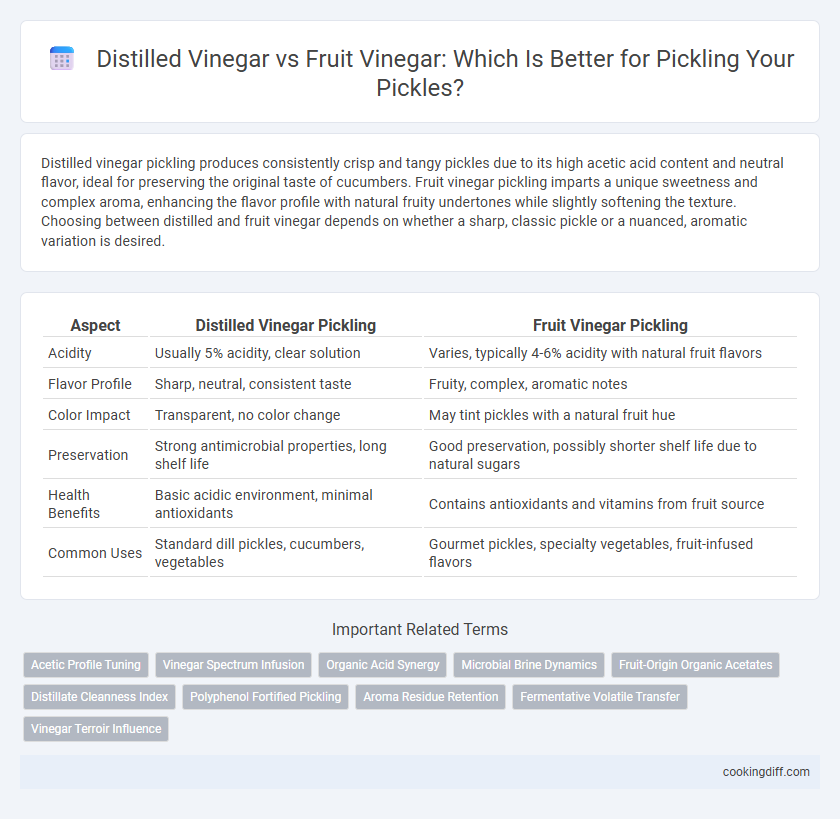 Distilled Vinegar vs Fruit Vinegar: Which Is Better for Pickling Your Pickles?

Distilled vinegar pickling produces consistently crisp and tangy pickles due to its high acetic acid content and neutral flavor, ideal for preserving the original taste of cucumbers. Fruit vinegar pickling imparts a unique sweetness and complex aroma, enhancing the flavor profile with natural fruity undertones while slightly softening the texture. Choosing between distilled and fruit vinegar depends on whether a sharp, classic pickle or a nuanced, aromatic variation is desired.

| Aspect | Distilled Vinegar Pickling | Fruit Vinegar Pickling |
|---|---|---|
| Acidity | Usually 5% acidity, clear solution | Varies, typically 4-6% acidity with natural fruit flavors |
| Flavor Profile | Sharp, neutral, consistent taste | Fruity, complex, aromatic notes |
| Color Impact | Transparent, no color change | May tint pickles with a natural fruit hue |
| Preservation | Strong antimicrobial properties, long shelf life | Good preservation, possibly shorter shelf life due to natural sugars |
| Health Benefits | Basic acidic environment, minimal antioxidants | Contains antioxidants and vitamins from fruit source |
| Common Uses | Standard dill pickles, cucumbers, vegetables | Gourmet pickles, specialty vegetables, fruit-infused flavors |

Important Related Terms

Acetic Profile Tuning
Vinegar Spectrum Infusion
Organic Acid Synergy
Microbial Brine Dynamics
Fruit-Origin Organic Acetates
Distillate Cleanness Index
Polyphenol Fortified Pickling
Aroma Residue Retention
Fermentative Volatile Transfer
Vinegar Terroir Influence

cookingdiff.com