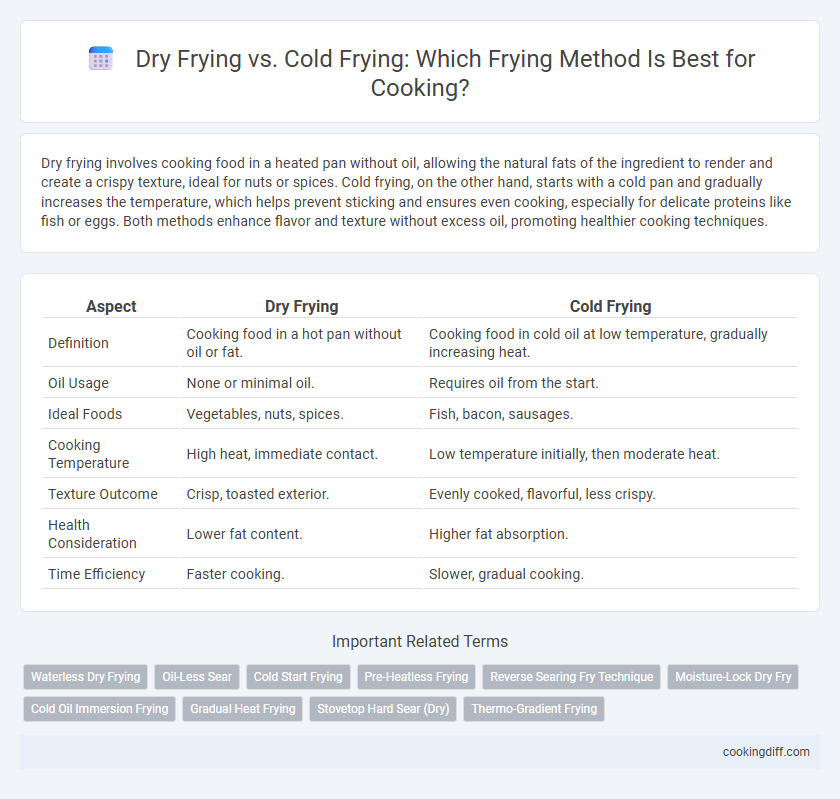 Dry Frying vs. Cold Frying: Which Frying Method Is Best for Cooking?

Dry frying involves cooking food in a heated pan without oil, allowing the natural fats of the ingredient to render and create a crispy texture, ideal for nuts or spices. Cold frying, on the other hand, starts with a cold pan and gradually increases the temperature, which helps prevent sticking and ensures even cooking, especially for delicate proteins like fish or eggs. Both methods enhance flavor and texture without excess oil, promoting healthier cooking techniques.

| Aspect | Dry Frying | Cold Frying |
|---|---|---|
| Definition | Cooking food in a hot pan without oil or fat. | Cooking food in cold oil at low temperature, gradually increasing heat. |
| Oil Usage | None or minimal oil. | Requires oil from the start. |
| Ideal Foods | Vegetables, nuts, spices. | Fish, bacon, sausages. |
| Cooking Temperature | High heat, immediate contact. | Low temperature initially, then moderate heat. |
| Texture Outcome | Crisp, toasted exterior. | Evenly cooked, flavorful, less crispy. |
| Health Consideration | Lower fat content. | Higher fat absorption. |
| Time Efficiency | Faster cooking. | Slower, gradual cooking. |

Important Related Terms

Waterless Dry Frying
Oil-Less Sear
Cold Start Frying
Pre-Heatless Frying
Reverse Searing Fry Technique
Moisture-Lock Dry Fry
Cold Oil Immersion Frying
Gradual Heat Frying
Stovetop Hard Sear (Dry)
Thermo-Gradient Frying

cookingdiff.com