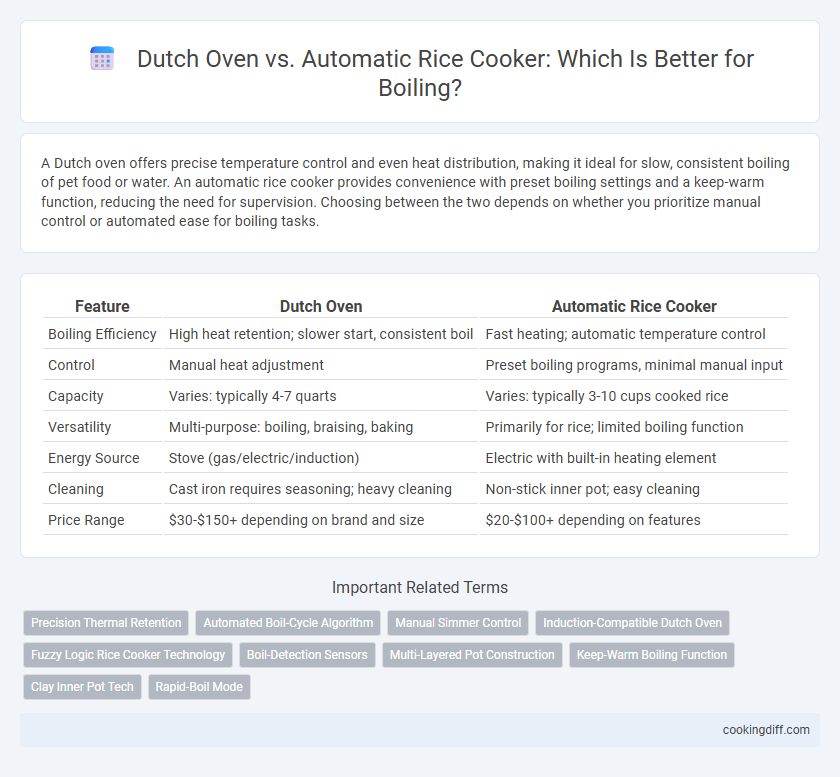 Dutch Oven vs. Automatic Rice Cooker: Which Is Better for Boiling?

A Dutch oven offers precise temperature control and even heat distribution, making it ideal for slow, consistent boiling of pet food or water. An automatic rice cooker provides convenience with preset boiling settings and a keep-warm function, reducing the need for supervision. Choosing between the two depends on whether you prioritize manual control or automated ease for boiling tasks.

| Feature | Dutch Oven | Automatic Rice Cooker |
|---|---|---|
| Boiling Efficiency | High heat retention; slower start, consistent boil | Fast heating; automatic temperature control |
| Control | Manual heat adjustment | Preset boiling programs, minimal manual input |
| Capacity | Varies: typically 4-7 quarts | Varies: typically 3-10 cups cooked rice |
| Versatility | Multi-purpose: boiling, braising, baking | Primarily for rice; limited boiling function |
| Energy Source | Stove (gas/electric/induction) | Electric with built-in heating element |
| Cleaning | Cast iron requires seasoning; heavy cleaning | Non-stick inner pot; easy cleaning |
| Price Range | \$30-\$150+ depending on brand and size | \$20-\$100+ depending on features |

Important Related Terms

Precision Thermal Retention
Automated Boil-Cycle Algorithm
Manual Simmer Control
Induction-Compatible Dutch Oven
Fuzzy Logic Rice Cooker Technology
Boil-Detection Sensors
Multi-Layered Pot Construction
Keep-Warm Boiling Function
Clay Inner Pot Tech
Rapid-Boil Mode

cookingdiff.com