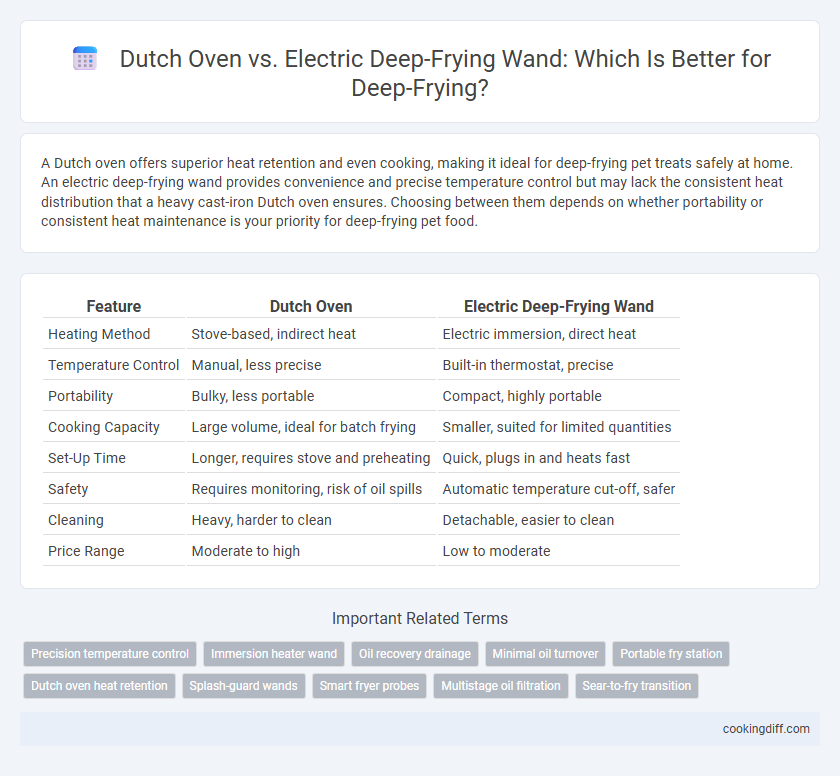 Dutch Oven vs. Electric Deep-Frying Wand: Which Is Better for Deep-Frying?

A Dutch oven offers superior heat retention and even cooking, making it ideal for deep-frying pet treats safely at home. An electric deep-frying wand provides convenience and precise temperature control but may lack the consistent heat distribution that a heavy cast-iron Dutch oven ensures. Choosing between them depends on whether portability or consistent heat maintenance is your priority for deep-frying pet food.

| Feature | Dutch Oven | Electric Deep-Frying Wand |
|---|---|---|
| Heating Method | Stove-based, indirect heat | Electric immersion, direct heat |
| Temperature Control | Manual, less precise | Built-in thermostat, precise |
| Portability | Bulky, less portable | Compact, highly portable |
| Cooking Capacity | Large volume, ideal for batch frying | Smaller, suited for limited quantities |
| Set-Up Time | Longer, requires stove and preheating | Quick, plugs in and heats fast |
| Safety | Requires monitoring, risk of oil spills | Automatic temperature cut-off, safer |
| Cleaning | Heavy, harder to clean | Detachable, easier to clean |
| Price Range | Moderate to high | Low to moderate |

Important Related Terms

Precision temperature control
Immersion heater wand
Oil recovery drainage
Minimal oil turnover
Portable fry station
Dutch oven heat retention
Splash-guard wands
Smart fryer probes
Multistage oil filtration
Sear-to-fry transition

cookingdiff.com