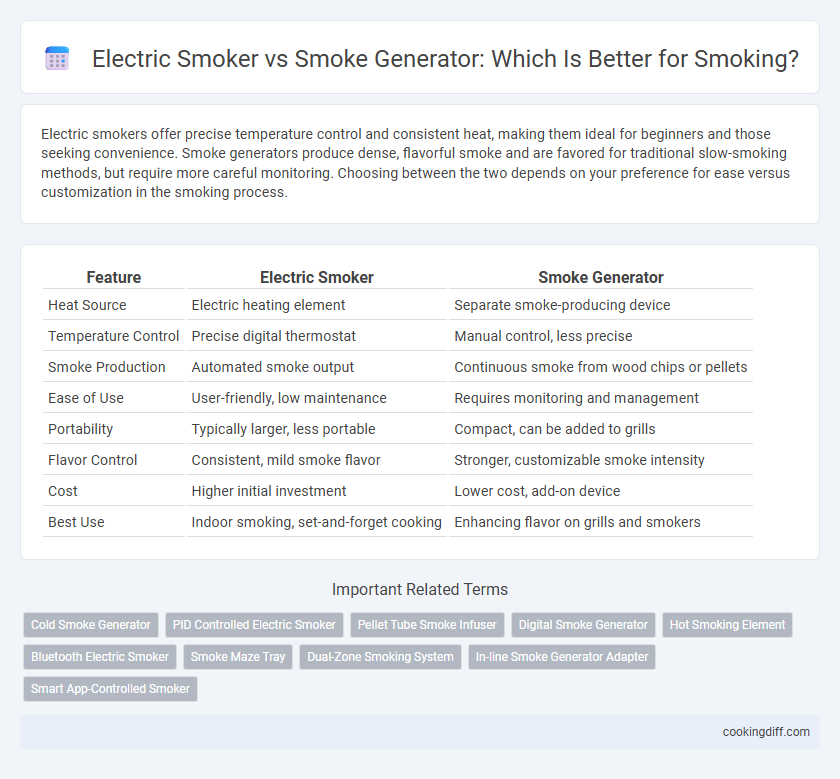 Electric Smoker vs Smoke Generator: Which Is Better for Smoking?

Electric smokers offer precise temperature control and consistent heat, making them ideal for beginners and those seeking convenience. Smoke generators produce dense, flavorful smoke and are favored for traditional slow-smoking methods, but require more careful monitoring. Choosing between the two depends on your preference for ease versus customization in the smoking process.

| Feature | Electric Smoker | Smoke Generator |
|---|---|---|
| Heat Source | Electric heating element | Separate smoke-producing device |
| Temperature Control | Precise digital thermostat | Manual control, less precise |
| Smoke Production | Automated smoke output | Continuous smoke from wood chips or pellets |
| Ease of Use | User-friendly, low maintenance | Requires monitoring and management |
| Portability | Typically larger, less portable | Compact, can be added to grills |
| Flavor Control | Consistent, mild smoke flavor | Stronger, customizable smoke intensity |
| Cost | Higher initial investment | Lower cost, add-on device |
| Best Use | Indoor smoking, set-and-forget cooking | Enhancing flavor on grills and smokers |

Important Related Terms

Cold Smoke Generator
PID Controlled Electric Smoker
Pellet Tube Smoke Infuser
Digital Smoke Generator
Hot Smoking Element
Bluetooth Electric Smoker
Smoke Maze Tray
Dual-Zone Smoking System
In-line Smoke Generator Adapter
Smart App-Controlled Smoker

cookingdiff.com