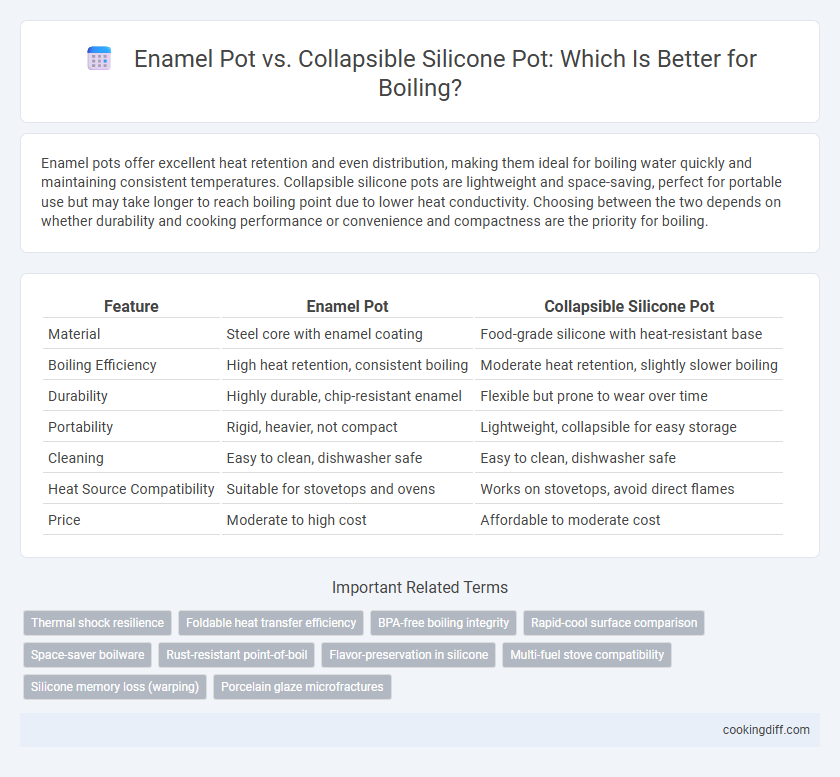 Enamel Pot vs. Collapsible Silicone Pot: Which Is Better for Boiling?

Enamel pots offer excellent heat retention and even distribution, making them ideal for boiling water quickly and maintaining consistent temperatures. Collapsible silicone pots are lightweight and space-saving, perfect for portable use but may take longer to reach boiling point due to lower heat conductivity. Choosing between the two depends on whether durability and cooking performance or convenience and compactness are the priority for boiling.

| Feature | Enamel Pot | Collapsible Silicone Pot |
|---|---|---|
| Material | Steel core with enamel coating | Food-grade silicone with heat-resistant base |
| Boiling Efficiency | High heat retention, consistent boiling | Moderate heat retention, slightly slower boiling |
| Durability | Highly durable, chip-resistant enamel | Flexible but prone to wear over time |
| Portability | Rigid, heavier, not compact | Lightweight, collapsible for easy storage |
| Cleaning | Easy to clean, dishwasher safe | Easy to clean, dishwasher safe |
| Heat Source Compatibility | Suitable for stovetops and ovens | Works on stovetops, avoid direct flames |
| Price | Moderate to high cost | Affordable to moderate cost |

Important Related Terms

Thermal shock resilience
Foldable heat transfer efficiency
BPA-free boiling integrity
Rapid-cool surface comparison
Space-saver boilware
Rust-resistant point-of-boil
Flavor-preservation in silicone
Multi-fuel stove compatibility
Silicone memory loss (warping)
Porcelain glaze microfractures

cookingdiff.com