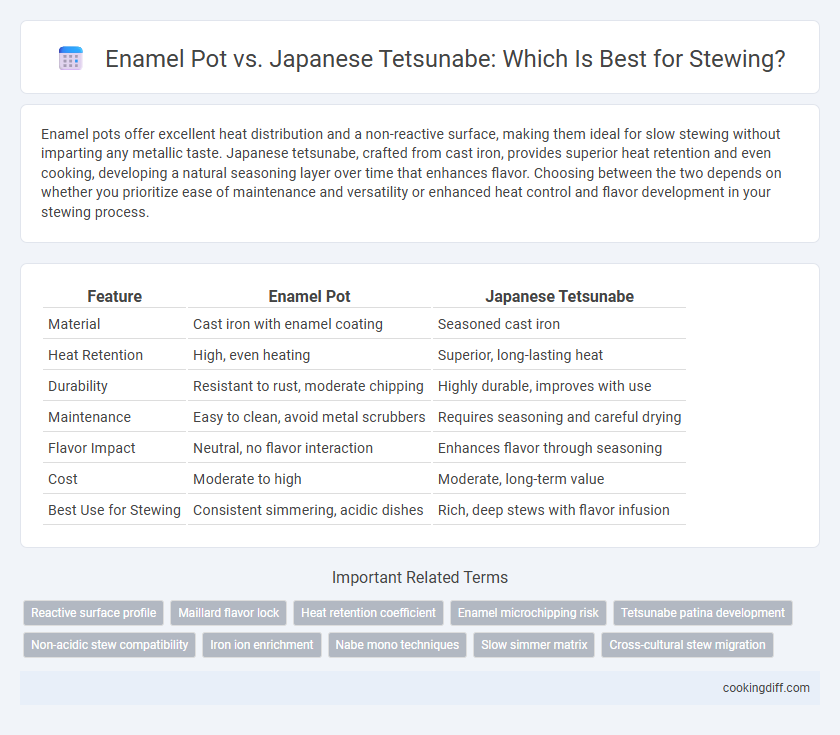 Enamel Pot vs. Japanese Tetsunabe: Which Is Best for Stewing?

Enamel pots offer excellent heat distribution and a non-reactive surface, making them ideal for slow stewing without imparting any metallic taste. Japanese tetsunabe, crafted from cast iron, provides superior heat retention and even cooking, developing a natural seasoning layer over time that enhances flavor. Choosing between the two depends on whether you prioritize ease of maintenance and versatility or enhanced heat control and flavor development in your stewing process.

| Feature | Enamel Pot | Japanese Tetsunabe |
|---|---|---|
| Material | Cast iron with enamel coating | Seasoned cast iron |
| Heat Retention | High, even heating | Superior, long-lasting heat |
| Durability | Resistant to rust, moderate chipping | Highly durable, improves with use |
| Maintenance | Easy to clean, avoid metal scrubbers | Requires seasoning and careful drying |
| Flavor Impact | Neutral, no flavor interaction | Enhances flavor through seasoning |
| Cost | Moderate to high | Moderate, long-term value |
| Best Use for Stewing | Consistent simmering, acidic dishes | Rich, deep stews with flavor infusion |

Important Related Terms

Reactive surface profile
Maillard flavor lock
Heat retention coefficient
Enamel microchipping risk
Tetsunabe patina development
Non-acidic stew compatibility
Iron ion enrichment
Nabe mono techniques
Slow simmer matrix
Cross-cultural stew migration

cookingdiff.com