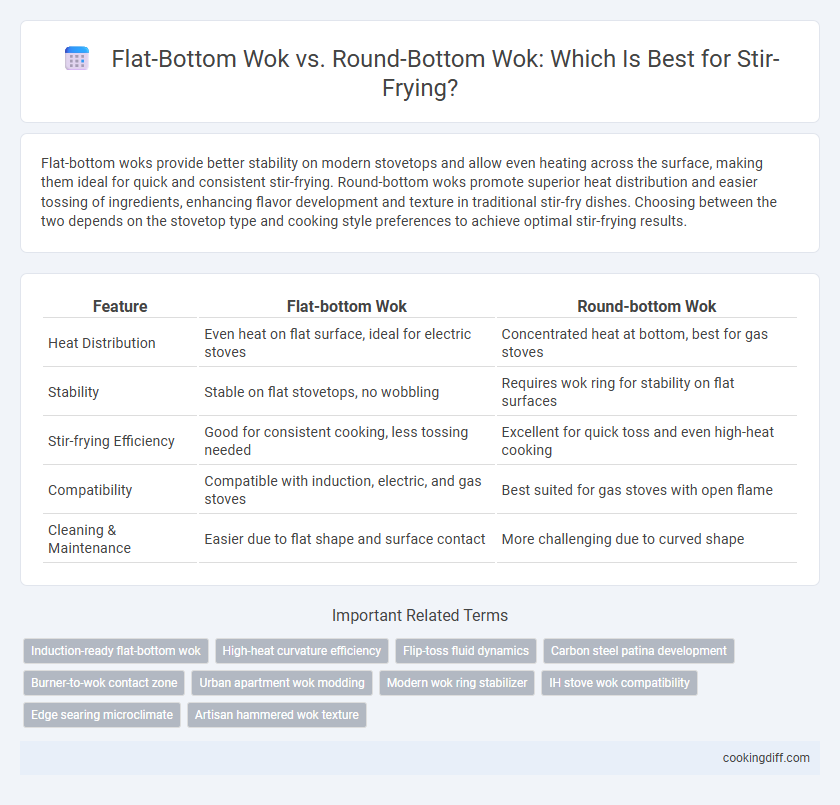 Flat-Bottom Wok vs. Round-Bottom Wok: Which Is Best for Stir-Frying?

Flat-bottom woks provide better stability on modern stovetops and allow even heating across the surface, making them ideal for quick and consistent stir-frying. Round-bottom woks promote superior heat distribution and easier tossing of ingredients, enhancing flavor development and texture in traditional stir-fry dishes. Choosing between the two depends on the stovetop type and cooking style preferences to achieve optimal stir-frying results.

| Feature | Flat-bottom Wok | Round-bottom Wok |
|---|---|---|
| Heat Distribution | Even heat on flat surface, ideal for electric stoves | Concentrated heat at bottom, best for gas stoves |
| Stability | Stable on flat stovetops, no wobbling | Requires wok ring for stability on flat surfaces |
| Stir-frying Efficiency | Good for consistent cooking, less tossing needed | Excellent for quick toss and even high-heat cooking |
| Compatibility | Compatible with induction, electric, and gas stoves | Best suited for gas stoves with open flame |
| Cleaning & Maintenance | Easier due to flat shape and surface contact | More challenging due to curved shape |

Important Related Terms

Induction-ready flat-bottom wok
High-heat curvature efficiency
Flip-toss fluid dynamics
Carbon steel patina development
Burner-to-wok contact zone
Urban apartment wok modding
Modern wok ring stabilizer
IH stove wok compatibility
Edge searing microclimate
Artisan hammered wok texture

cookingdiff.com