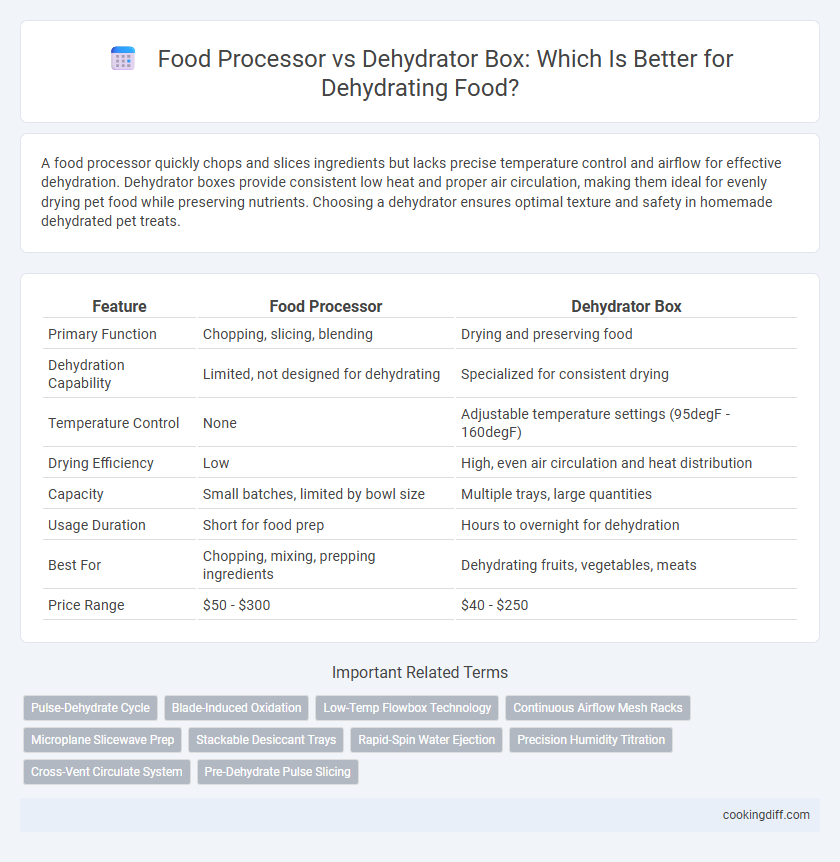 Food Processor vs Dehydrator Box: Which Is Better for Dehydrating Food?

A food processor quickly chops and slices ingredients but lacks precise temperature control and airflow for effective dehydration. Dehydrator boxes provide consistent low heat and proper air circulation, making them ideal for evenly drying pet food while preserving nutrients. Choosing a dehydrator ensures optimal texture and safety in homemade dehydrated pet treats.

| Feature | Food Processor | Dehydrator Box |
|---|---|---|
| Primary Function | Chopping, slicing, blending | Drying and preserving food |
| Dehydration Capability | Limited, not designed for dehydrating | Specialized for consistent drying |
| Temperature Control | None | Adjustable temperature settings (95degF - 160degF) |
| Drying Efficiency | Low | High, even air circulation and heat distribution |
| Capacity | Small batches, limited by bowl size | Multiple trays, large quantities |
| Usage Duration | Short for food prep | Hours to overnight for dehydration |
| Best For | Chopping, mixing, prepping ingredients | Dehydrating fruits, vegetables, meats |
| Price Range | \$50 - \$300 | \$40 - \$250 |

Important Related Terms

Pulse-Dehydrate Cycle
Blade-Induced Oxidation
Low-Temp Flowbox Technology
Continuous Airflow Mesh Racks
Microplane Slicewave Prep
Stackable Desiccant Trays
Rapid-Spin Water Ejection
Precision Humidity Titration
Cross-Vent Circulate System
Pre-Dehydrate Pulse Slicing

cookingdiff.com