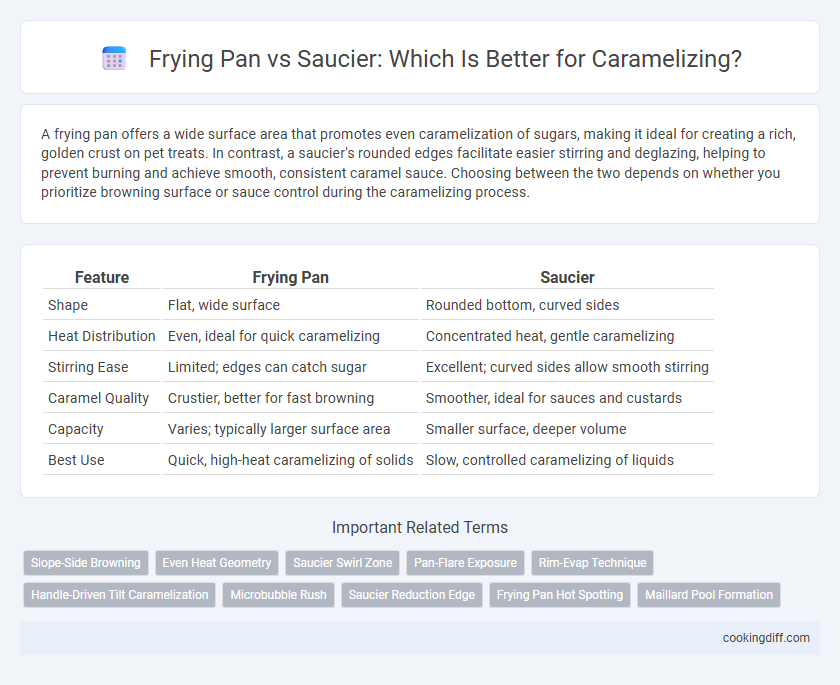 Frying Pan vs Saucier: Which Is Better for Caramelizing?

A frying pan offers a wide surface area that promotes even caramelization of sugars, making it ideal for creating a rich, golden crust on pet treats. In contrast, a saucier's rounded edges facilitate easier stirring and deglazing, helping to prevent burning and achieve smooth, consistent caramel sauce. Choosing between the two depends on whether you prioritize browning surface or sauce control during the caramelizing process.

| Feature | Frying Pan | Saucier |
|---|---|---|
| Shape | Flat, wide surface | Rounded bottom, curved sides |
| Heat Distribution | Even, ideal for quick caramelizing | Concentrated heat, gentle caramelizing |
| Stirring Ease | Limited; edges can catch sugar | Excellent; curved sides allow smooth stirring |
| Caramel Quality | Crustier, better for fast browning | Smoother, ideal for sauces and custards |
| Capacity | Varies; typically larger surface area | Smaller surface, deeper volume |
| Best Use | Quick, high-heat caramelizing of solids | Slow, controlled caramelizing of liquids |

Important Related Terms

Slope-Side Browning
Even Heat Geometry
Saucier Swirl Zone
Pan-Flare Exposure
Rim-Evap Technique
Handle-Driven Tilt Caramelization
Microbubble Rush
Saucier Reduction Edge
Frying Pan Hot Spotting
Maillard Pool Formation

cookingdiff.com