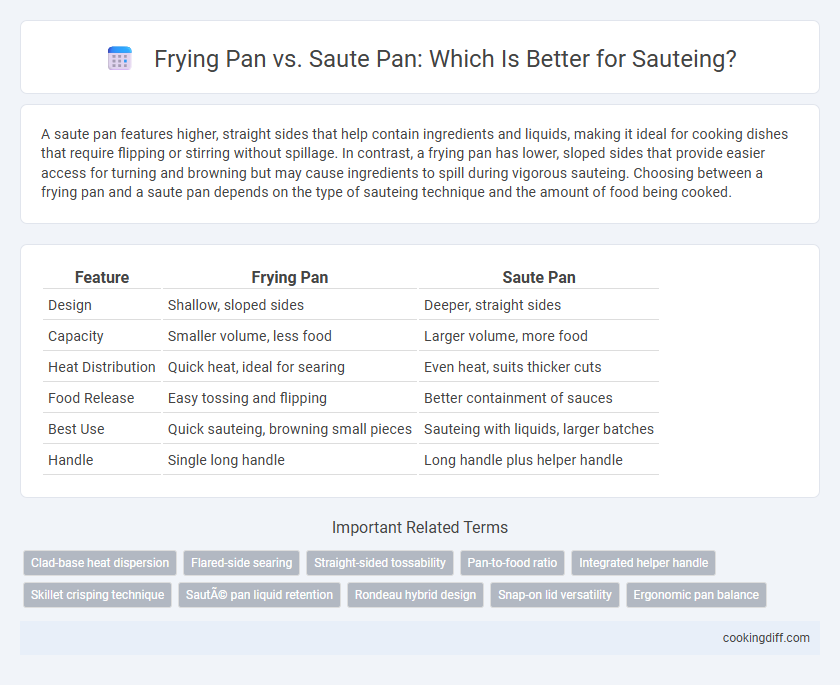 Frying Pan vs. Saute Pan: Which Is Better for Sauteing?

A saute pan features higher, straight sides that help contain ingredients and liquids, making it ideal for cooking dishes that require flipping or stirring without spillage. In contrast, a frying pan has lower, sloped sides that provide easier access for turning and browning but may cause ingredients to spill during vigorous sauteing. Choosing between a frying pan and a saute pan depends on the type of sauteing technique and the amount of food being cooked.

| Feature | Frying Pan | Saute Pan |
|---|---|---|
| Design | Shallow, sloped sides | Deeper, straight sides |
| Capacity | Smaller volume, less food | Larger volume, more food |
| Heat Distribution | Quick heat, ideal for searing | Even heat, suits thicker cuts |
| Food Release | Easy tossing and flipping | Better containment of sauces |
| Best Use | Quick sauteing, browning small pieces | Sauteing with liquids, larger batches |
| Handle | Single long handle | Long handle plus helper handle |

Important Related Terms

Clad-base heat dispersion
Flared-side searing
Straight-sided tossability
Pan-to-food ratio
Integrated helper handle
Skillet crisping technique
SautÃ© pan liquid retention
Rondeau hybrid design
Snap-on lid versatility
Ergonomic pan balance

cookingdiff.com