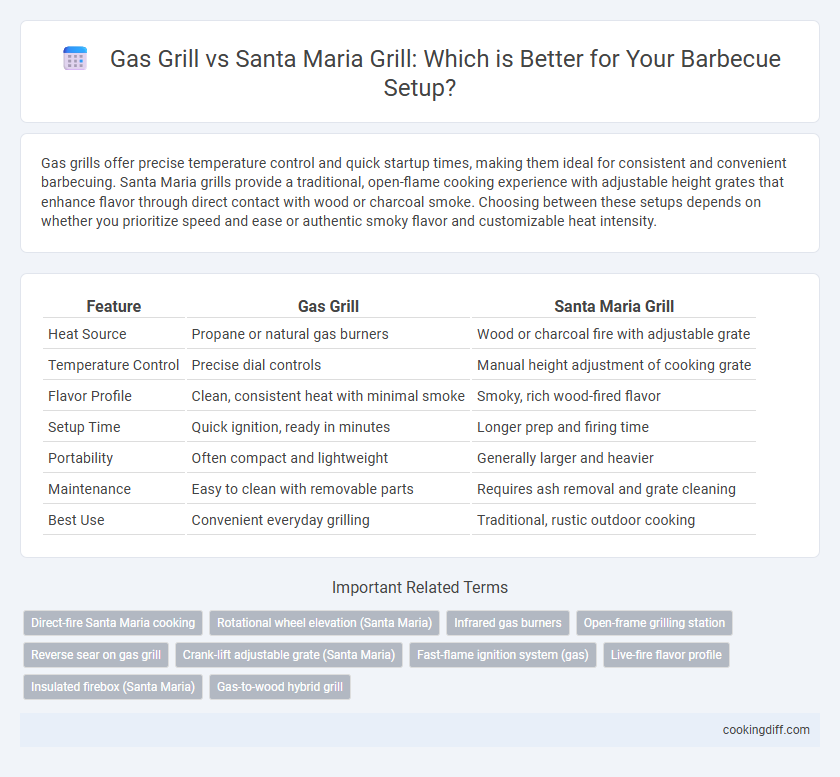 Gas Grill vs Santa Maria Grill: Which is Better for Your Barbecue Setup?

Gas grills offer precise temperature control and quick startup times, making them ideal for consistent and convenient barbecuing. Santa Maria grills provide a traditional, open-flame cooking experience with adjustable height grates that enhance flavor through direct contact with wood or charcoal smoke. Choosing between these setups depends on whether you prioritize speed and ease or authentic smoky flavor and customizable heat intensity.

| Feature | Gas Grill | Santa Maria Grill |
|---|---|---|
| Heat Source | Propane or natural gas burners | Wood or charcoal fire with adjustable grate |
| Temperature Control | Precise dial controls | Manual height adjustment of cooking grate |
| Flavor Profile | Clean, consistent heat with minimal smoke | Smoky, rich wood-fired flavor |
| Setup Time | Quick ignition, ready in minutes | Longer prep and firing time |
| Portability | Often compact and lightweight | Generally larger and heavier |
| Maintenance | Easy to clean with removable parts | Requires ash removal and grate cleaning |
| Best Use | Convenient everyday grilling | Traditional, rustic outdoor cooking |

Important Related Terms

Direct-fire Santa Maria cooking
Rotational wheel elevation (Santa Maria)
Infrared gas burners
Open-frame grilling station
Reverse sear on gas grill
Crank-lift adjustable grate (Santa Maria)
Fast-flame ignition system (gas)
Live-fire flavor profile
Insulated firebox (Santa Maria)
Gas-to-wood hybrid grill

cookingdiff.com