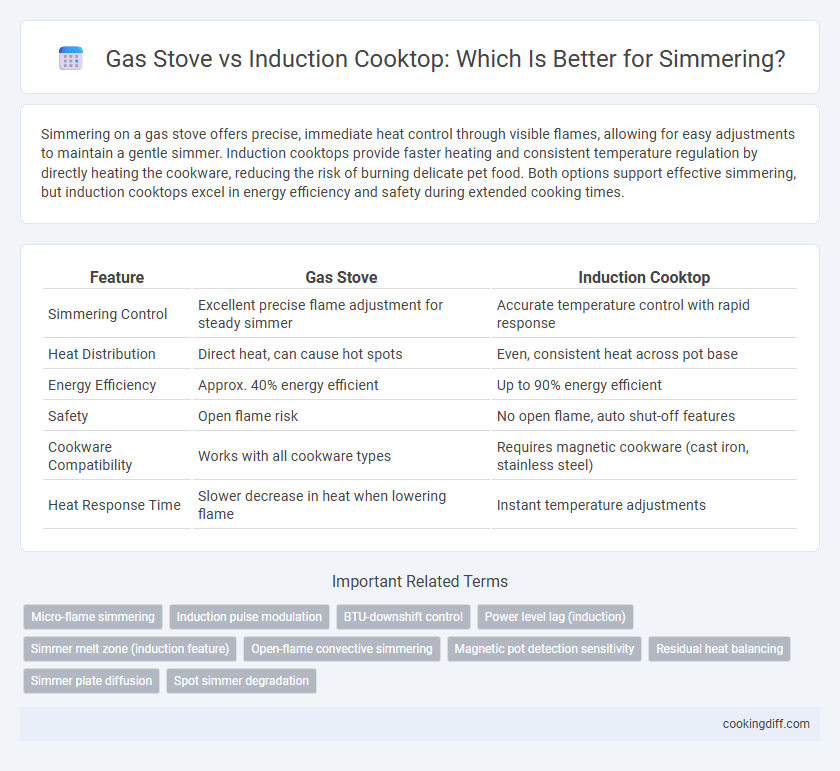 Gas Stove vs Induction Cooktop: Which Is Better for Simmering?

Simmering on a gas stove offers precise, immediate heat control through visible flames, allowing for easy adjustments to maintain a gentle simmer. Induction cooktops provide faster heating and consistent temperature regulation by directly heating the cookware, reducing the risk of burning delicate pet food. Both options support effective simmering, but induction cooktops excel in energy efficiency and safety during extended cooking times.

| Feature | Gas Stove | Induction Cooktop |
|---|---|---|
| Simmering Control | Excellent precise flame adjustment for steady simmer | Accurate temperature control with rapid response |
| Heat Distribution | Direct heat, can cause hot spots | Even, consistent heat across pot base |
| Energy Efficiency | Approx. 40% energy efficient | Up to 90% energy efficient |
| Safety | Open flame risk | No open flame, auto shut-off features |
| Cookware Compatibility | Works with all cookware types | Requires magnetic cookware (cast iron, stainless steel) |
| Heat Response Time | Slower decrease in heat when lowering flame | Instant temperature adjustments |

Important Related Terms

Micro-flame simmering
Induction pulse modulation
BTU-downshift control
Power level lag (induction)
Simmer melt zone (induction feature)
Open-flame convective simmering
Magnetic pot detection sensitivity
Residual heat balancing
Simmer plate diffusion
Spot simmer degradation

cookingdiff.com